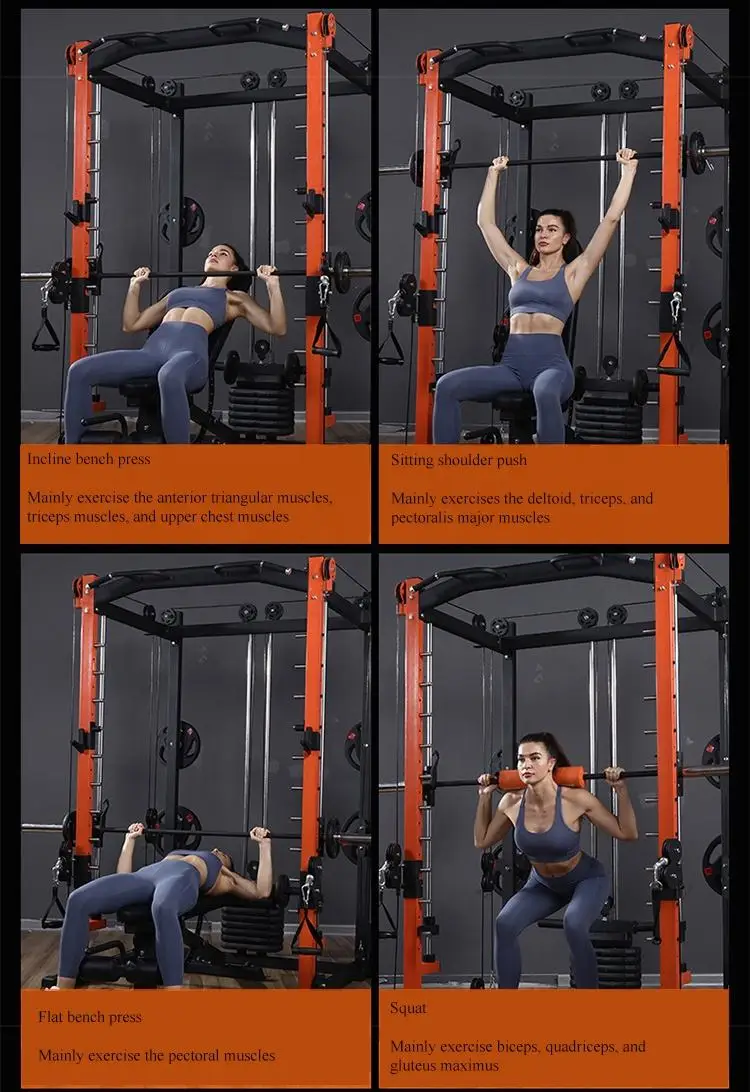 Incline bench press

Mainly exercise the anterior triangular muscles, triceps muscles, and upper chest muscles

Sitting shoulder push

Mainly exercises the deltoid, triceps, and pectoralis major muscles

Flat bench press

Mainly exercise the pectoral muscles

Squat

Mainly exercise biceps, quadriceps, and gluteus maximus