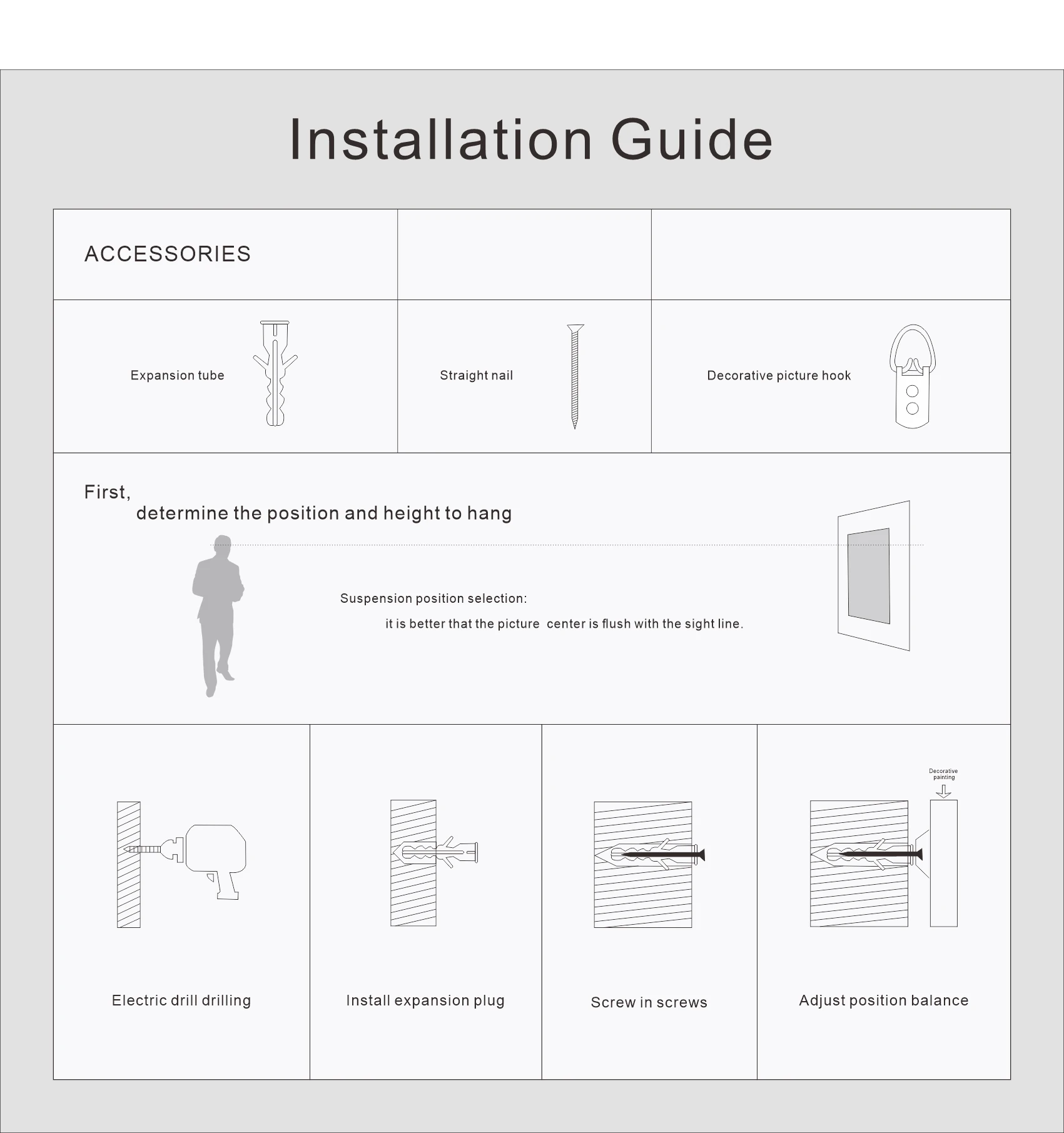 Installation Guide

ACCESSORIES

Expansion tube

Straight nail

Decorative picture hook

First,
determine the position and height to hang

Suspension position selection:
it is better that the picture center is flush with the sight line.

Decorative painting

Electric drill drilling

Install expansion plug

Screw in screws

Adjust position balance