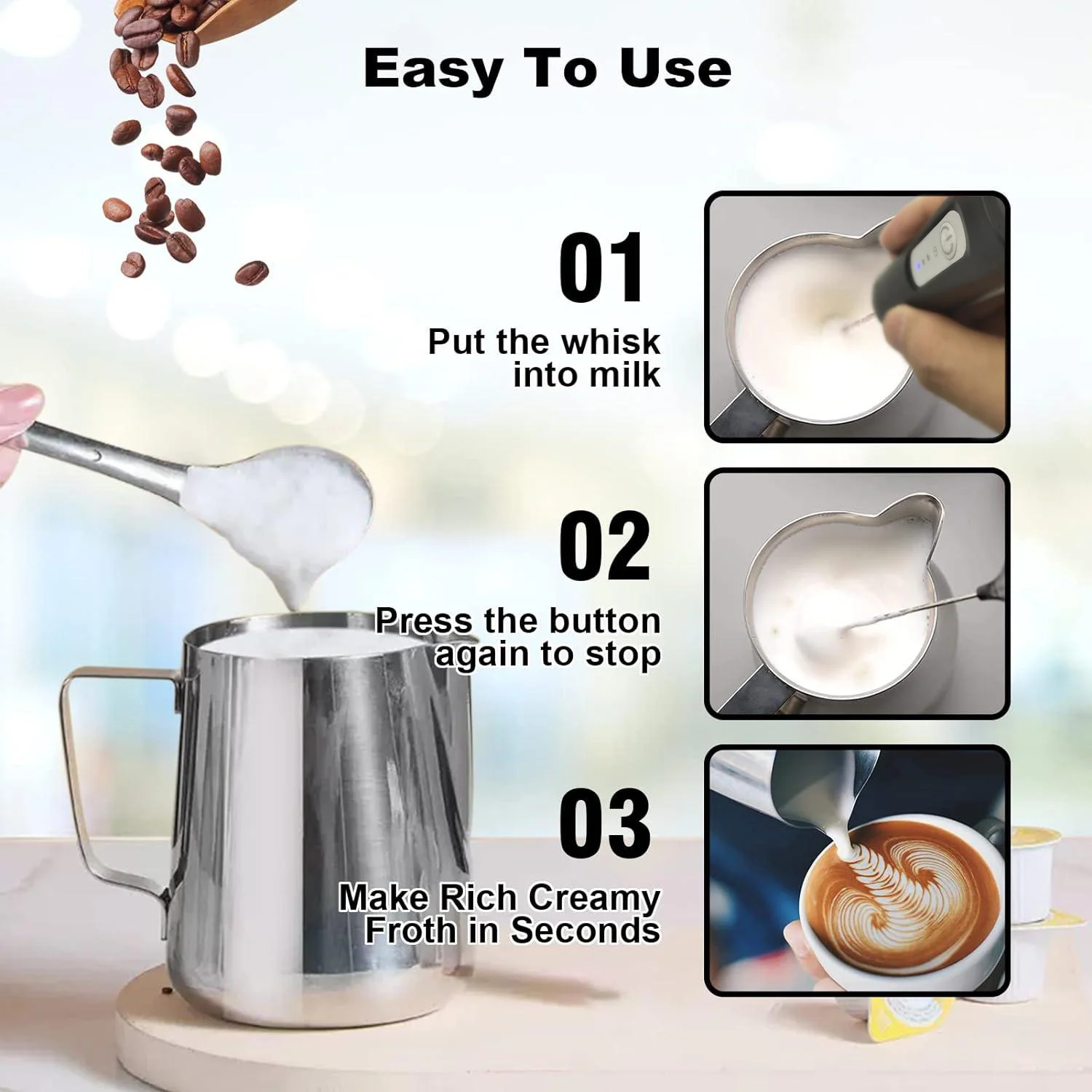 Easy To Use

01

Put the whisk into milk

02

Press the button again to stop

03

Make Rich Creamy Froth in Seconds