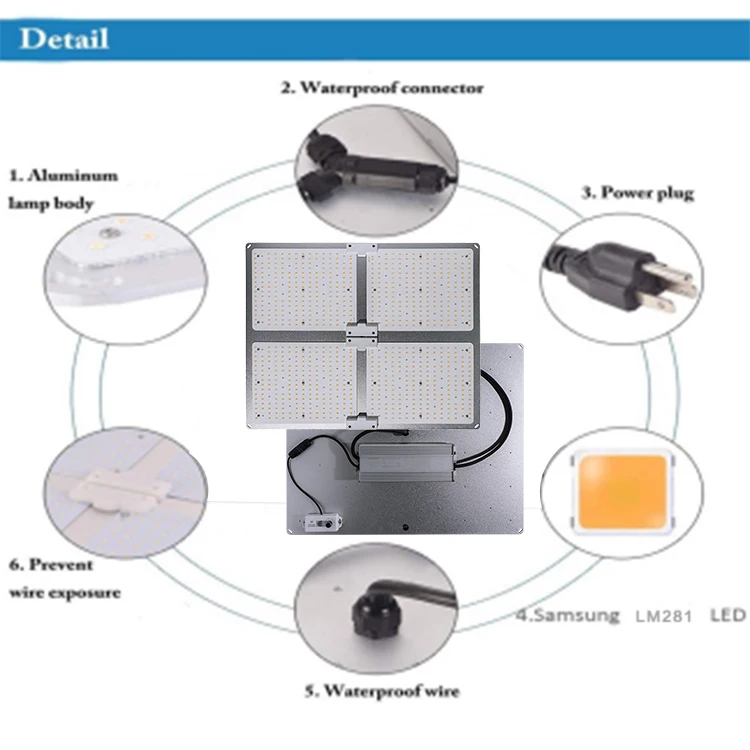 Detail

2. Waterproof connector

1. Aluminum lamp body

3. Power plug

6. Prevent wire exposure

4.Samsung LM281 LED

5. Waterproof wire