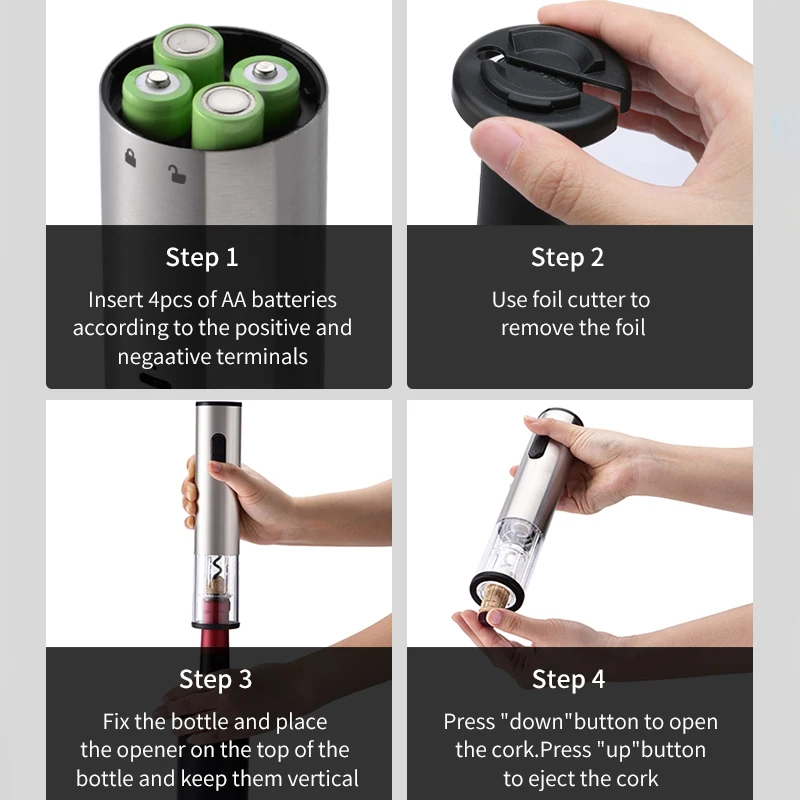 Step 1

Insert 4pcs of AA batteries according to the positive and negaative terminals

Step 2

Use foil cutter to remove the foil

Step 3

Fix the bottle and place the opener on the top of the bottle and keep them vertical

Step 4

Press "down"button to open the cork.Press "up"button to eject the cork