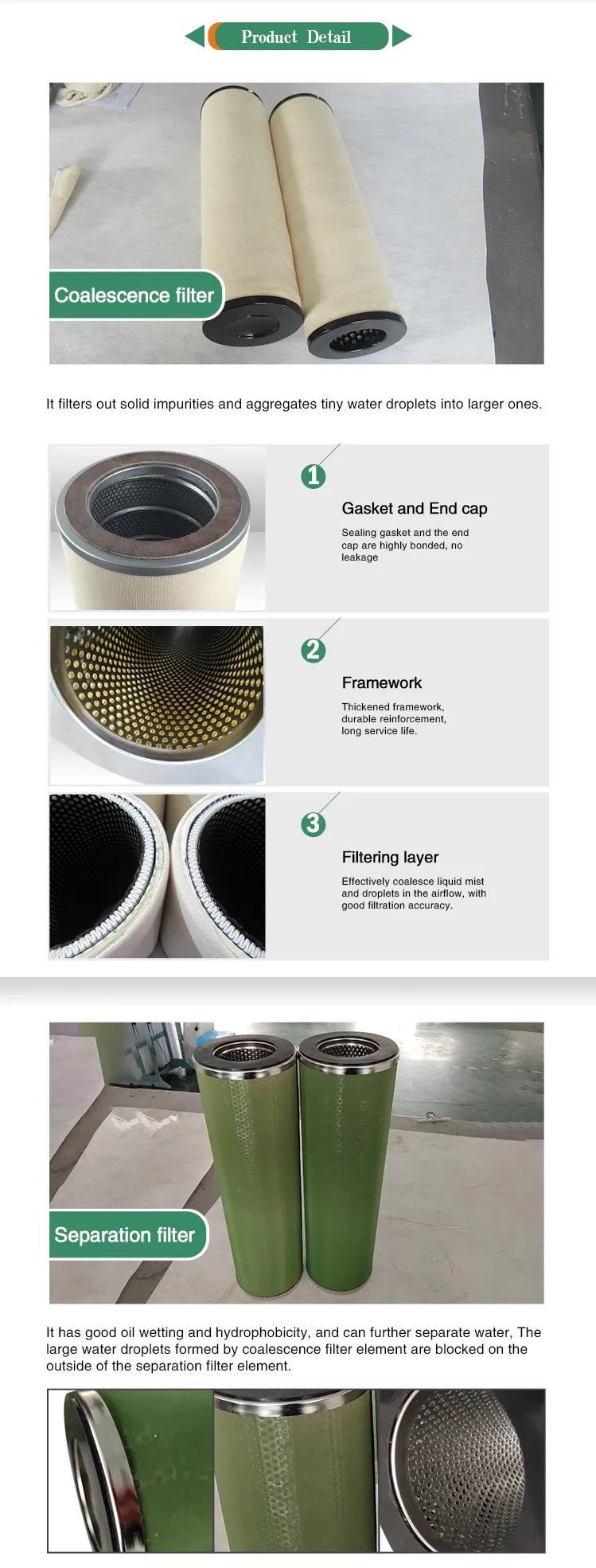 Product Detail

Coalescence filter

It filters out solid impurities and aggregates tiny water droplets into larger ones.

1

Gasket and End cap

Sealing gasket and the end cap are highly bonded, no leakage

2

Framework

Thickened framework, durable reinforcement, long service life.

3

Filtering layer

Effectively coalesce liquid mist and droplets in the airflow, with good filtration accuracy.

Separation filter

It has good oil wetting and hydrophobicity, and can further separate water, The large water droplets formed by coalescence filter element are blocked on the outside of the separation filter element.