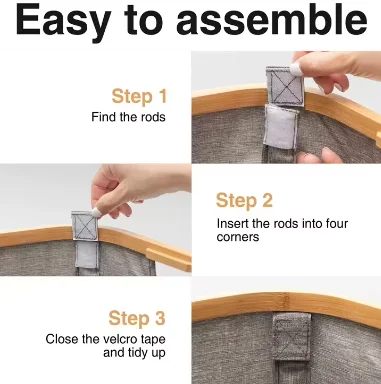 Easy to assemble

Step 1
Find the rods

Step 2
Insert the rods into four corners

Step 3
Close the velcro tape and tidy up