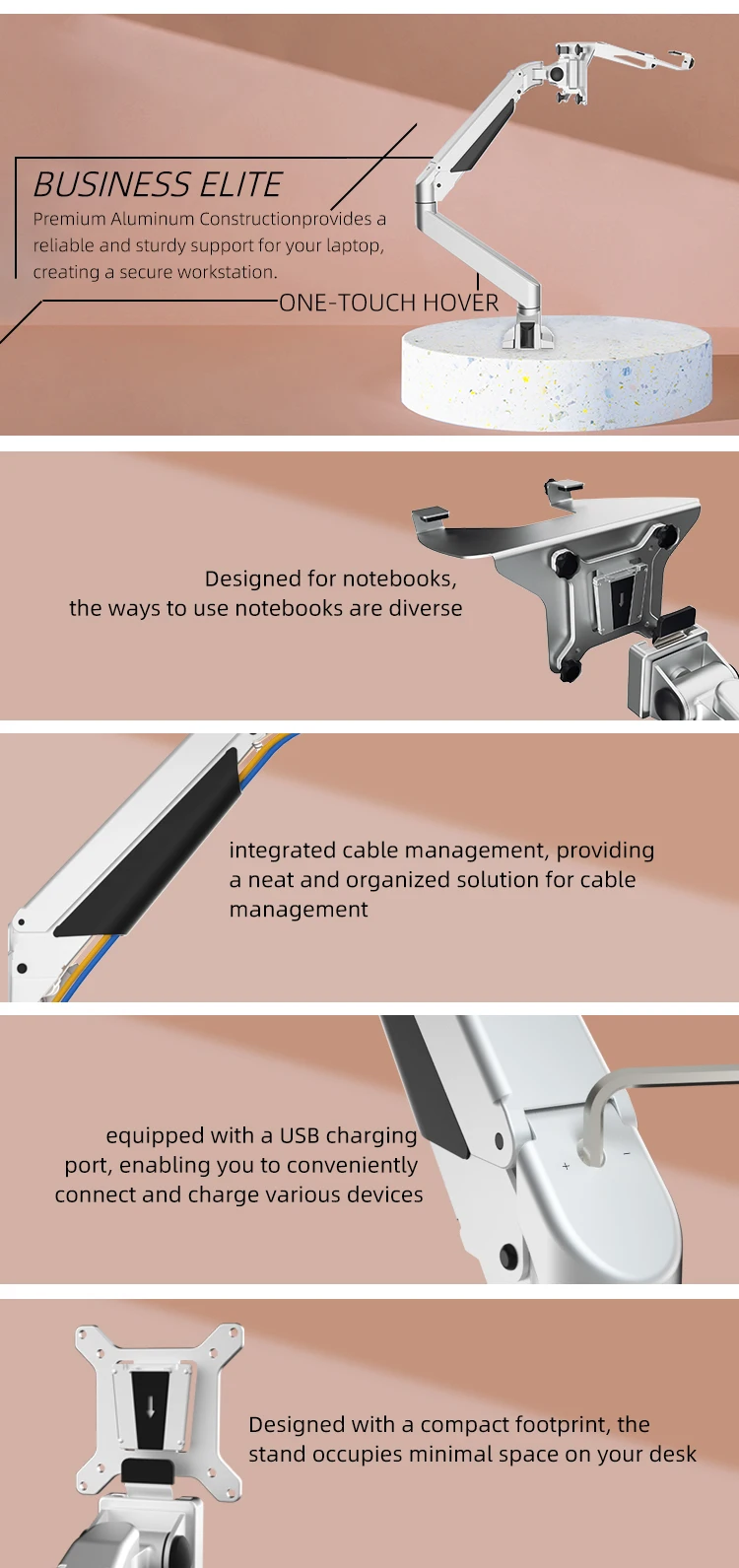 BUSINESS ELITE

Premium Aluminum Constructionprovides a reliable and sturdy support for your laptop, creating a secure workstation.

ONE-TOUCH HOVER

Designed for notebooks, the ways to use notebooks are diverse

integrated cable management, providing a neat and organized solution for cable management

equipped with a USB charging port, enabling you to conveniently connect and charge various devices

+ −

Designed with a compact footprint, the stand occupies minimal space on your desk