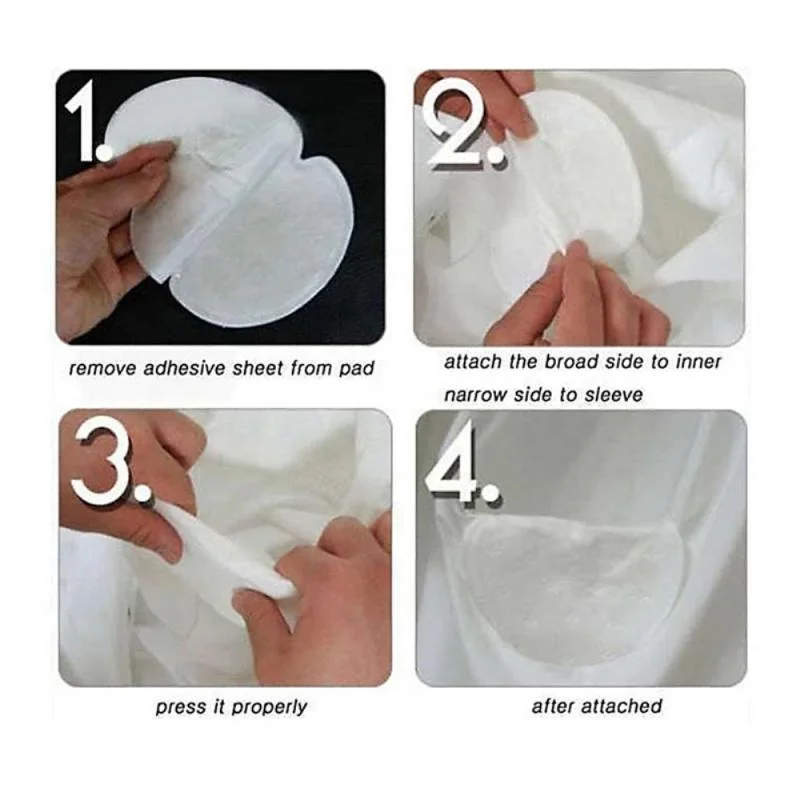 1.

remove adhesive sheet from pad

2.

attach the broad side to inner narrow side to sleeve

3.

press it properly

4.

after attached