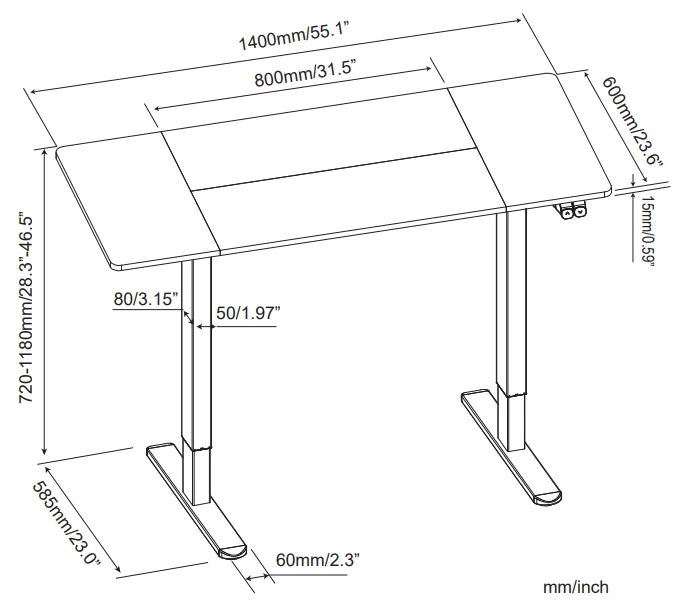 1400mm/55.1”

800mm/31.5”

600mm/23.6”

15mm/0.59”

720-1180mm/28.3”-46.5”

80/3.15”

50/1.97”

585mm/23.0”

60mm/2.3”

mm/inch