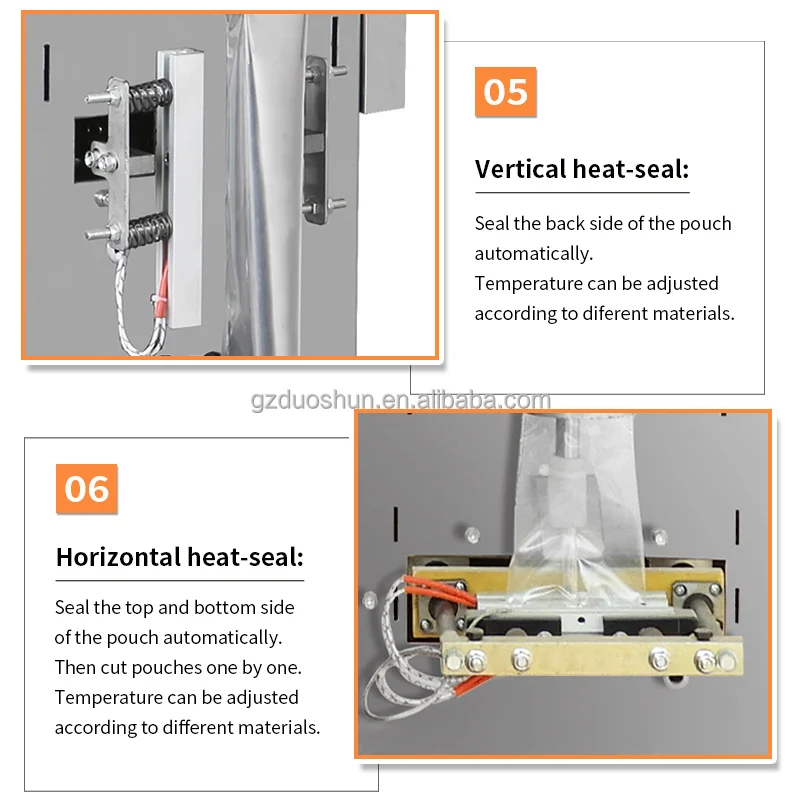 05

Vertical heat-seal:

Seal the back side of the pouch automatically.
Temperature can be adjusted according to diferent materials.

gzduoshun.en.alibaba.com

06

Horizontal heat-seal:

Seal the top and bottom side of the pouch automatically.
Then cut pouches one by one.
Temperature can be adjusted according to different materials.