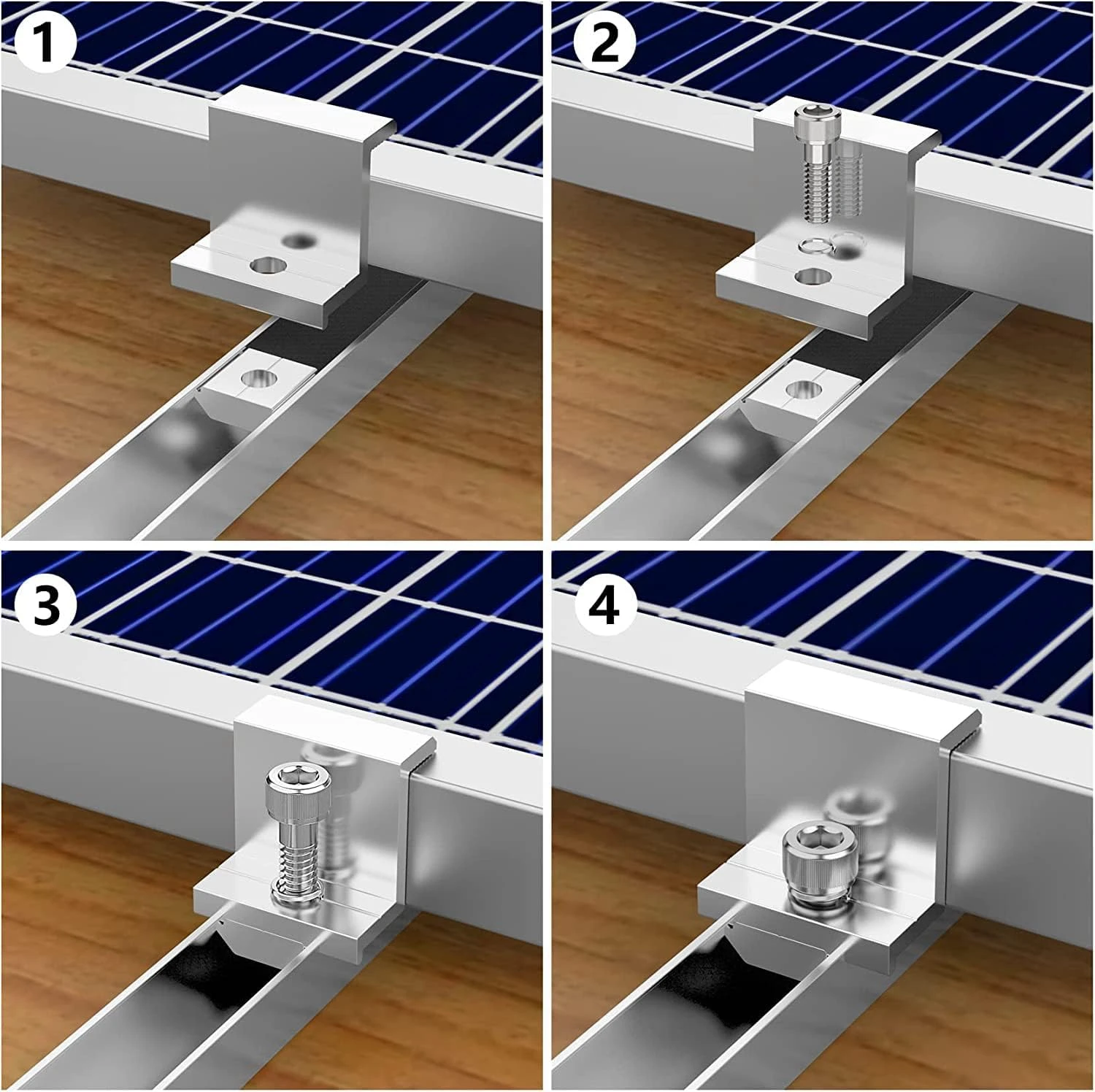 1

2

3

4