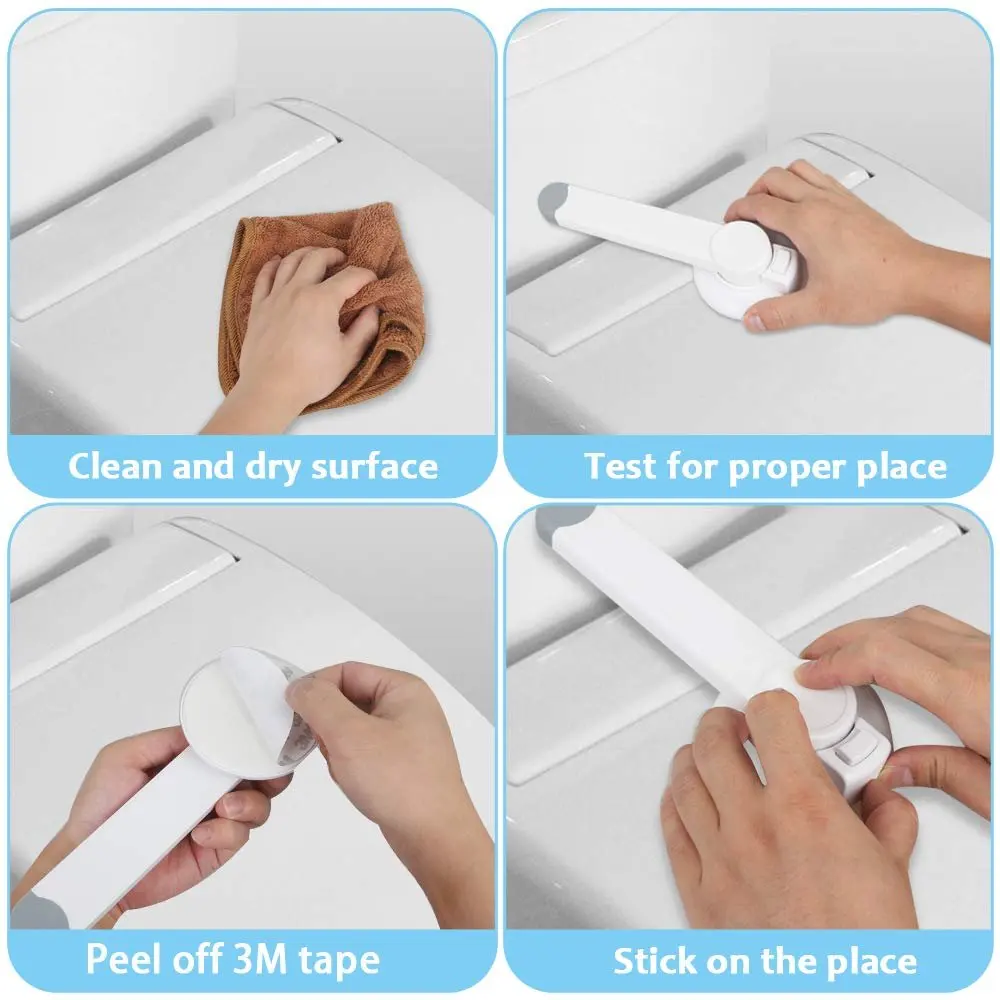 Clean and dry surface

Test for proper place

Peel off 3M tape

Stick on the place