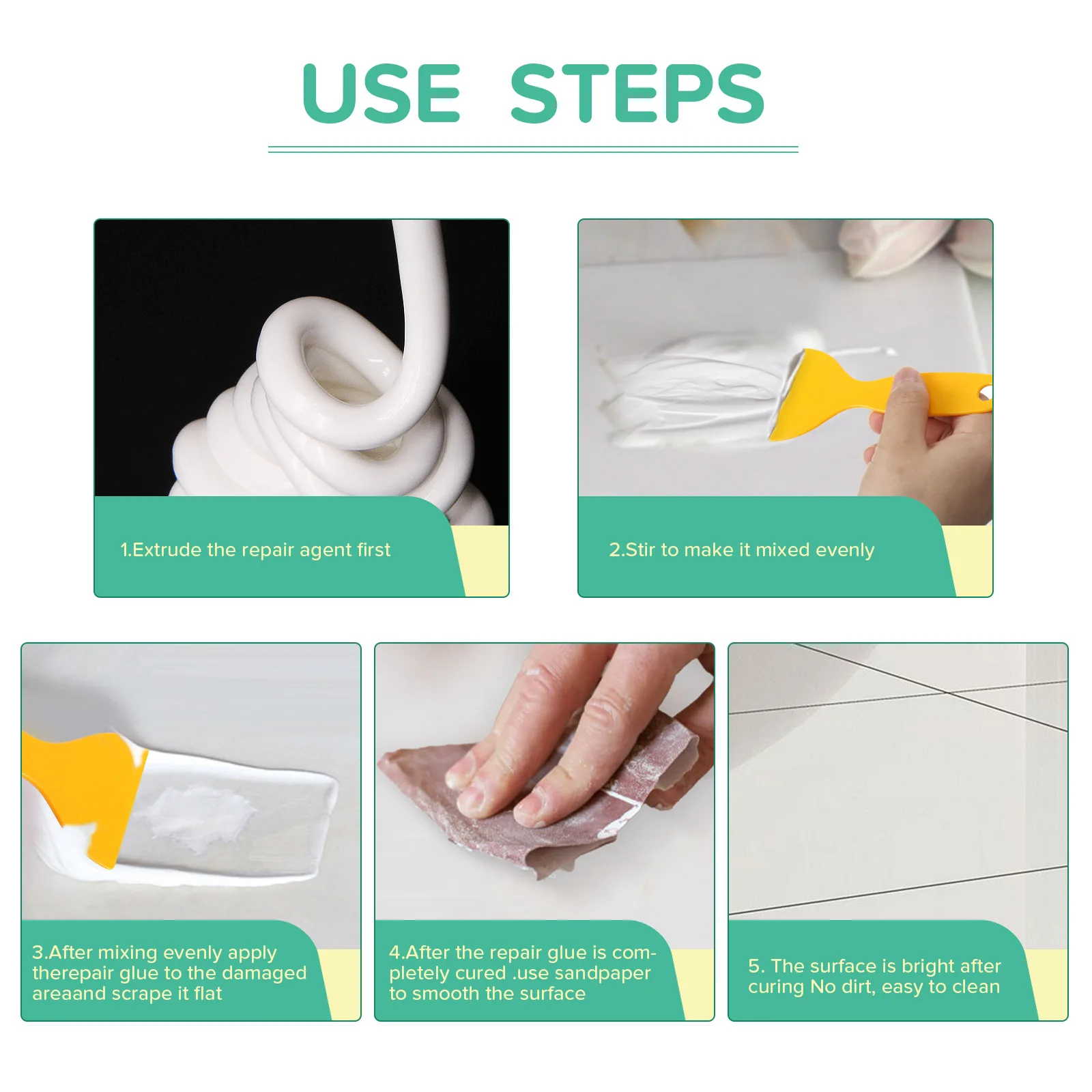 USE STEPS

1.Extrude the repair agent first

2.Stir to make it mixed evenly

3.After mixing evenly apply therepair glue to the damaged areaand scrape it flat

4.After the repair glue is completely cured .use sandpaper to smooth the surface

5. The surface is bright after curing No dirt, easy to clean