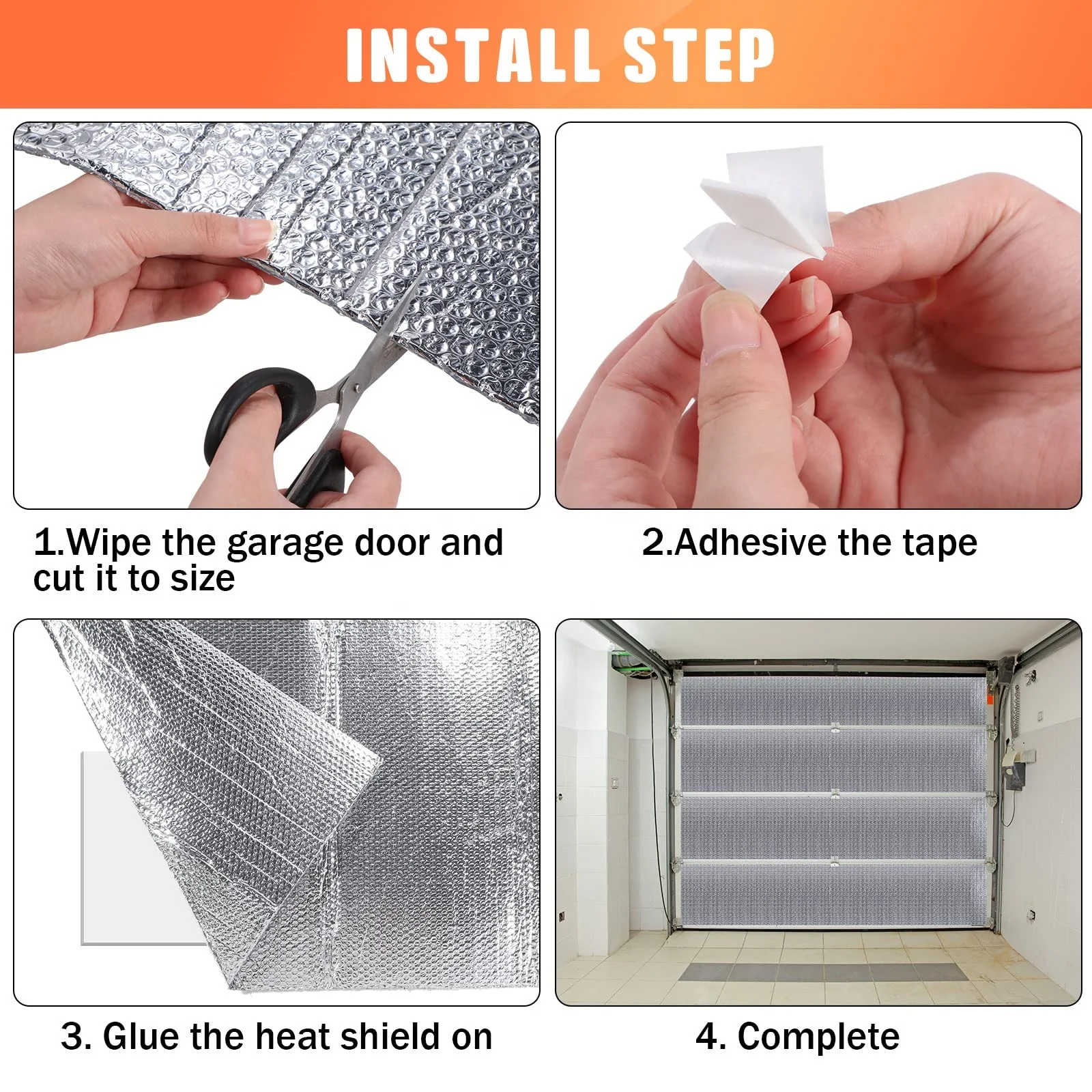 INSTALL STEP

1.Wipe the garage door and cut it to size

2.Adhesive the tape

3. Glue the heat shield on

4. Complete