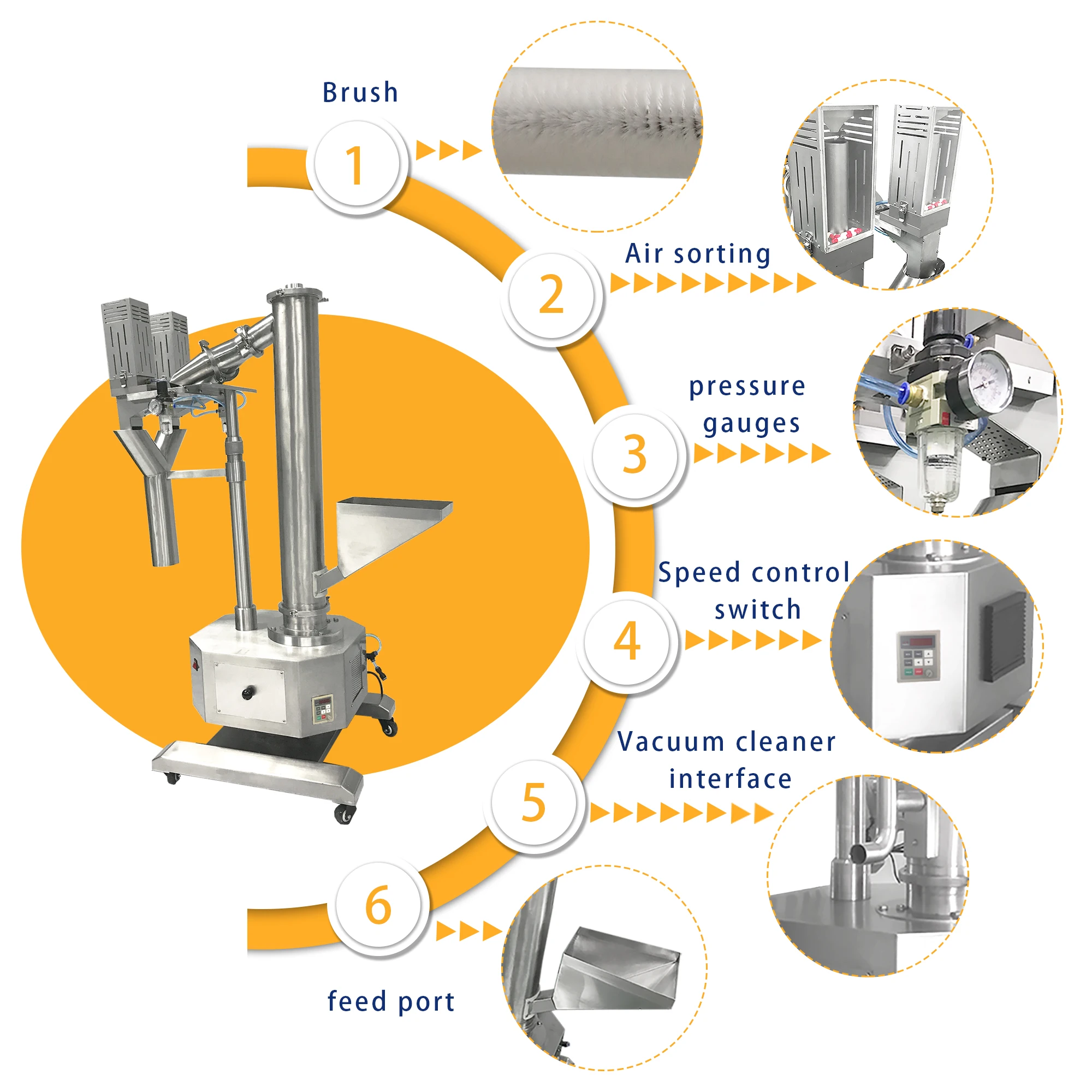 Brush

1

Air sorting

2

pressure gauges

3

Speed control switch

4

Vacuum cleaner interface

5

6

feed port