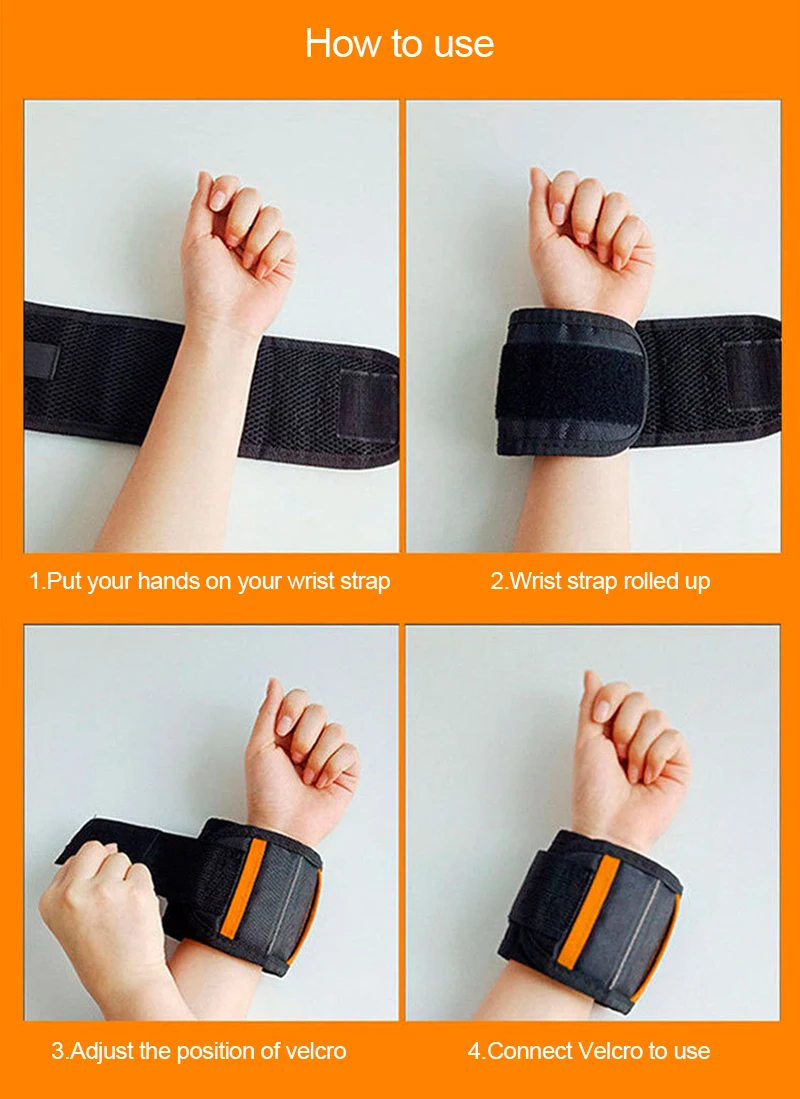 How to use

1.Put your hands on your wrist strap

2.Wrist strap rolled up

3.Adjust the position of velcro

4.Connect Velcro to use