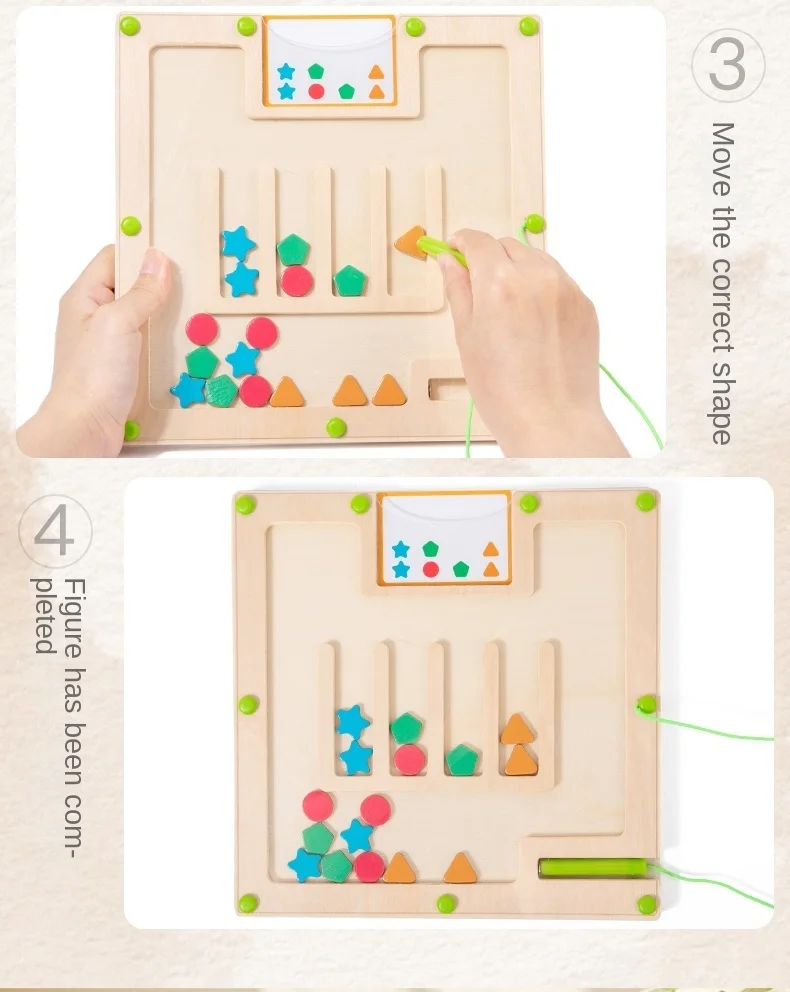 3

Move the correct shape

4

Figure has been completed