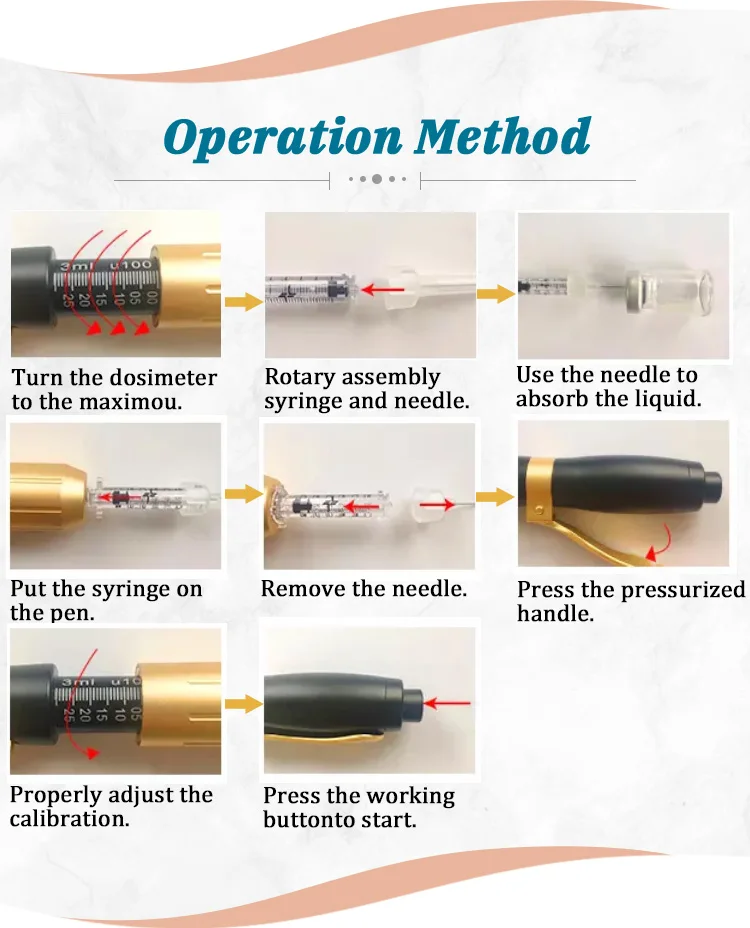 Operation Method

Turn the dosimeter to the maximou.

Rotary assembly syringe and needle.

Use the needle to absorb the liquid.

Put the syringe on the pen.

Remove the needle.

Press the pressurized handle.

Properly adjust the calibration.

Press the working buttonto start.