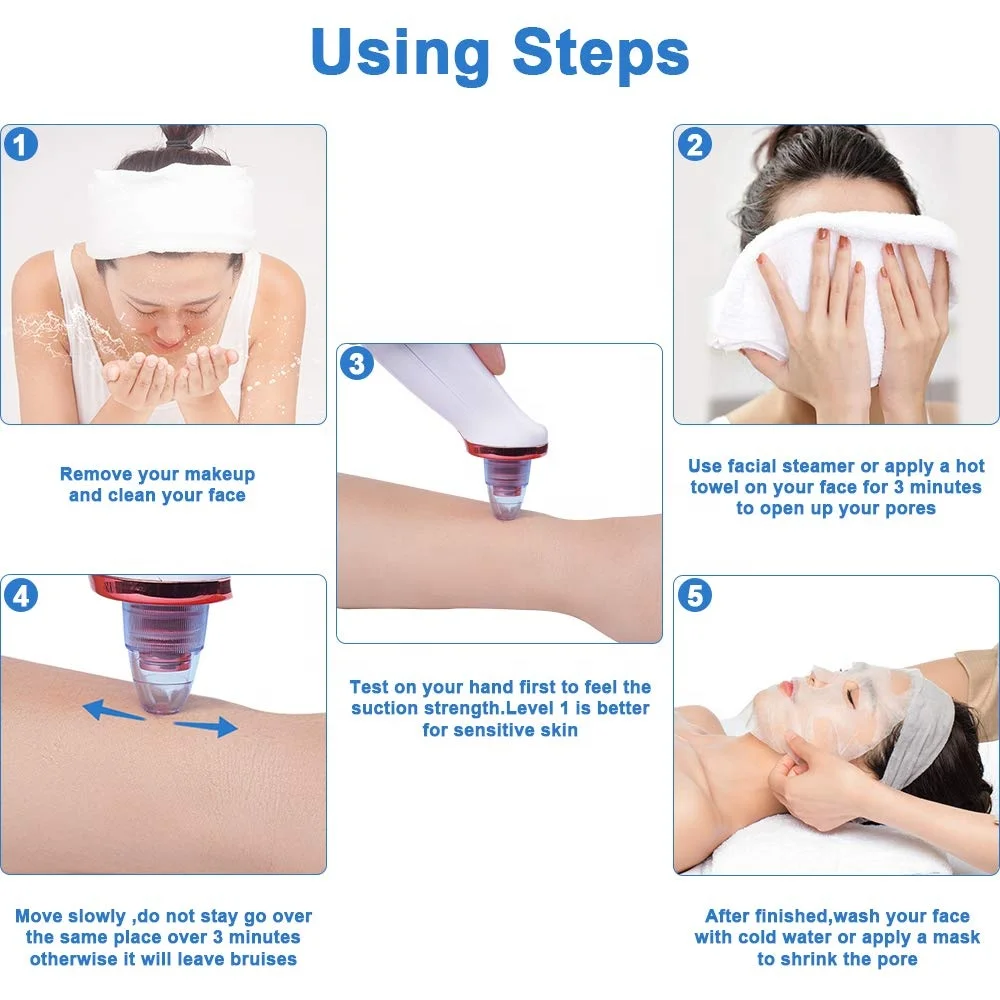 Using Steps

1

Remove your makeup and clean your face

2

Use facial steamer or apply a hot towel on your face for 3 minutes to open up your pores

3

Test on your hand first to feel the suction strength.Level 1 is better for sensitive skin

4

Move slowly ,do not stay go over the same place over 3 minutes otherwise it will leave bruises

5

After finished,wash your face with cold water or apply a mask to shrink the pore