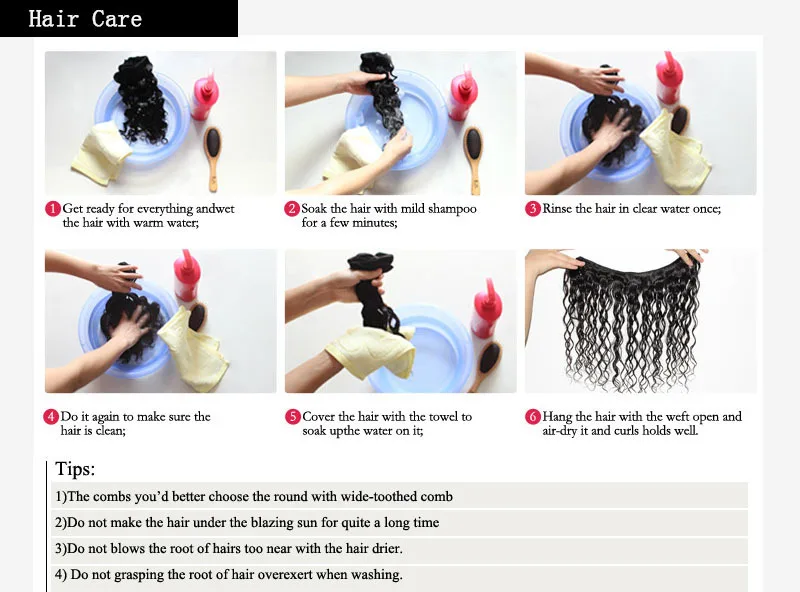 Hair Care

1 Get ready for everything andwet the hair with warm water;

2 Soak the hair with mild shampoo for a few minutes;

3 Rinse the hair in clear water once;

4 Do it again to make sure the hair is clean;

5 Cover the hair with the towel to soak upthe water on it;

6 Hang the hair with the weft open and air-dry it and curls holds well.

Tips:

1)The combs you'd better choose the round with wide-toothed comb

2)Do not make the hair under the blazing sun for quite a long time

3)Do not blows the root of hairs too near with the hair drier.

4) Do not grasping the root of hair overexert when washing.