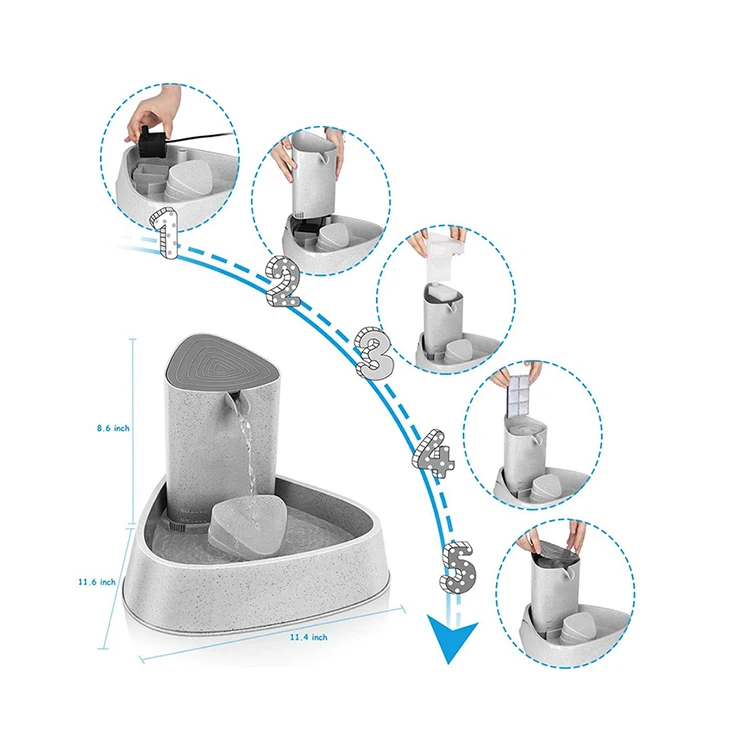 1
2
3
4
5
8.6 inch
11.6 inch
11.4 inch