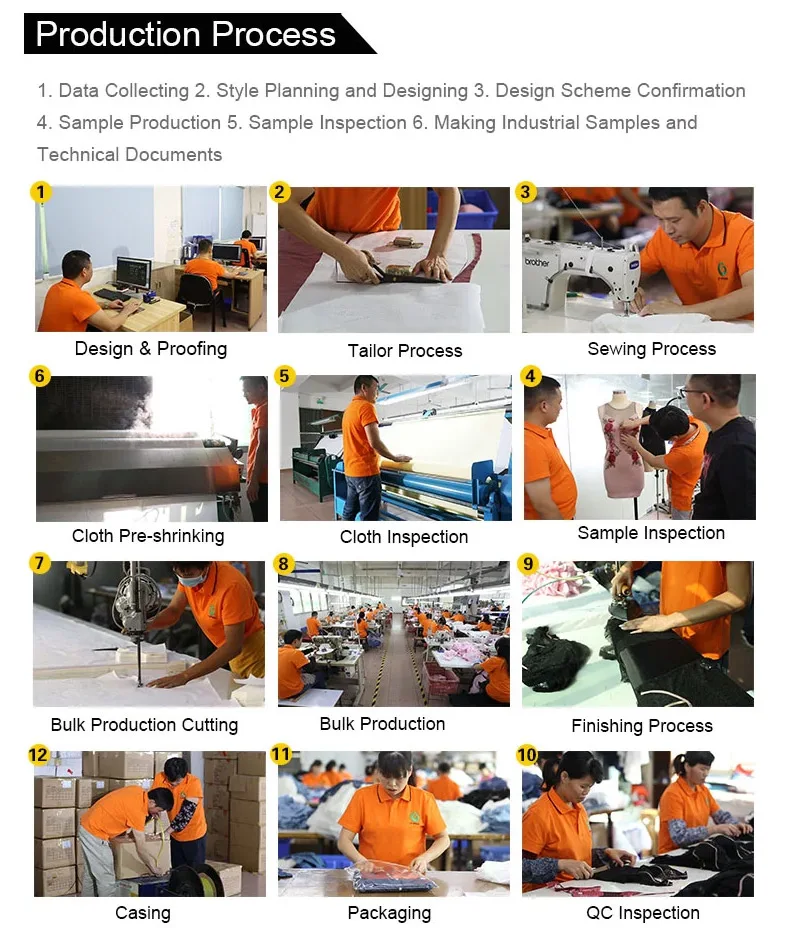 Production Process

1. Data Collecting 2. Style Planning and Designing 3. Design Scheme Confirmation 4. Sample Production 5. Sample Inspection 6. Making Industrial Samples and Technical Documents

1 Design & Proofing

2 Tailor Process

3 brother Sewing Process

6 Cloth Pre-shrinking

5 Cloth Inspection

4 Sample Inspection

7 Bulk Production Cutting

8 Bulk Production

9 Finishing Process

12 Casing

11 Packaging

10 QC Inspection