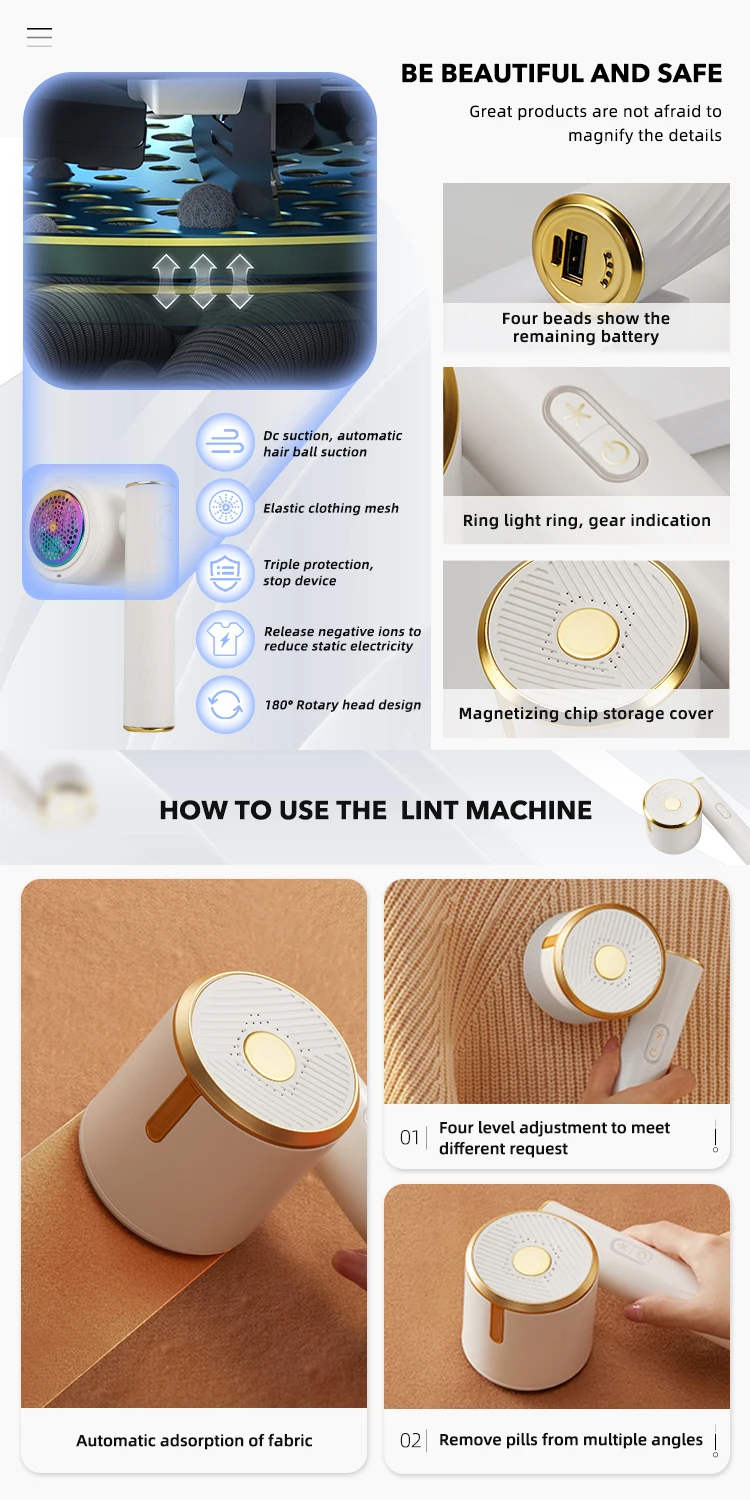 BE BEAUTIFUL AND SAFE

Great products are not afraid to magnify the details

Dc suction, automatic hair ball suction

Elastic clothing mesh

Triple protection, stop device

Release negative ions to reduce static electricity

180° Rotary head design

Four beads show the remaining battery

Ring light ring, gear indication

Magnetizing chip storage cover

HOW TO USE THE LINT MACHINE

Automatic adsorption of fabric

01 Four level adjustment to meet different request

02 Remove pills from multiple angles