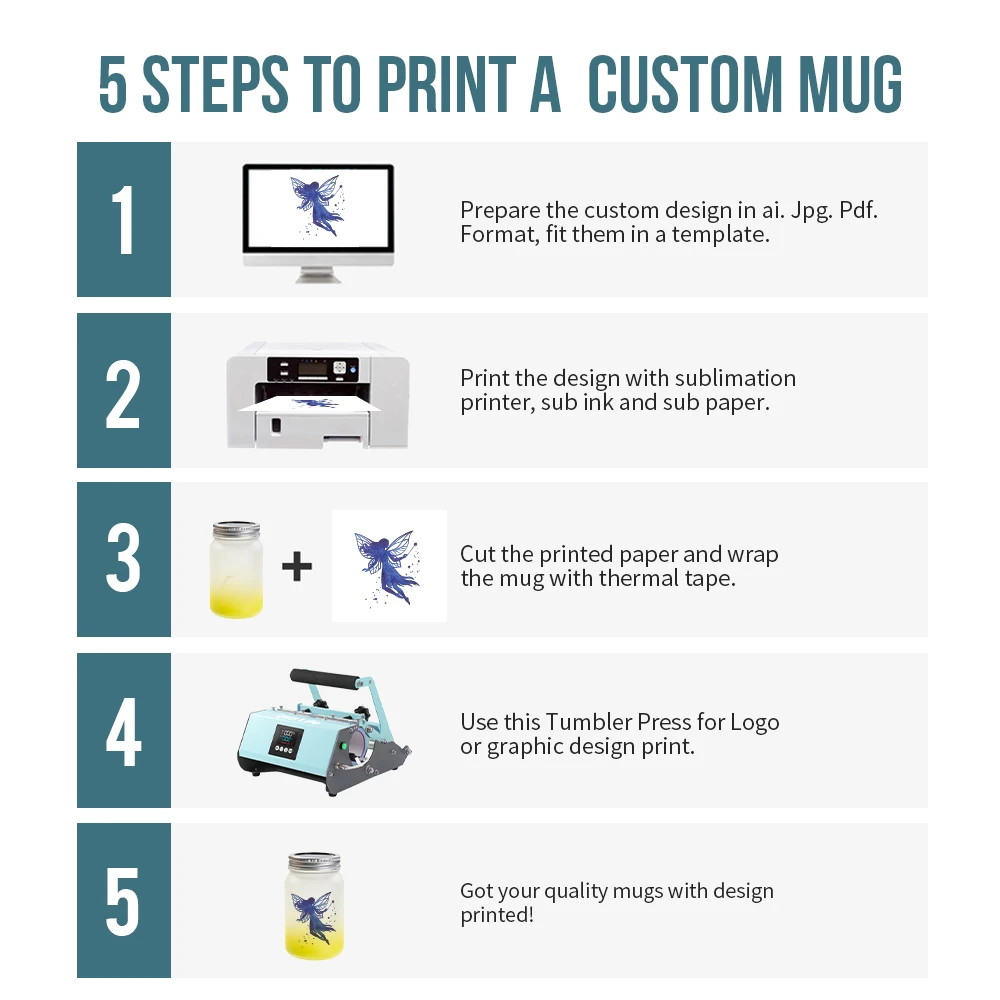 5 STEPS TO PRINT A  CUSTOM MUG

1

Prepare the custom design in ai. Jpg. Pdf. Format, fit them in a template.

2

Print the design with sublimation printer, sub ink and sub paper.

3

+

Cut the printed paper and wrap the mug with thermal tape.

4

Use this Tumbler Press for Logo or graphic design print.

5

Got your quality mugs with design printed!