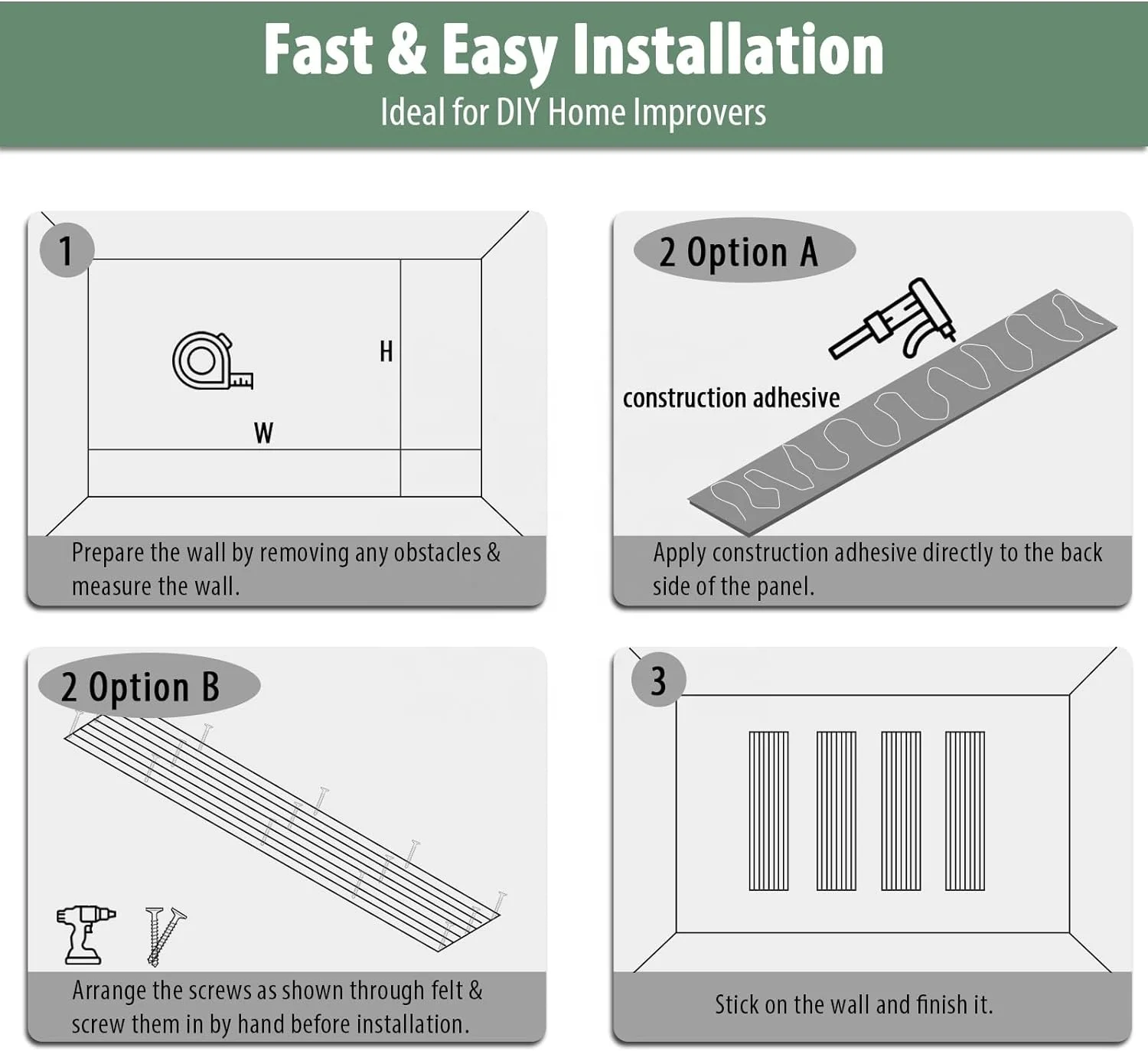 Fast & Easy Installation
Ideal for DIY Home Improvers

1

H

W

Prepare the wall by removing any obstacles & measure the wall.

2 Option A

construction adhesive

Apply construction adhesive directly to the back side of the panel.

2 Option B

Arrange the screws as shown through felt & screw them in by hand before installation.

3

Stick on the wall and finish it.