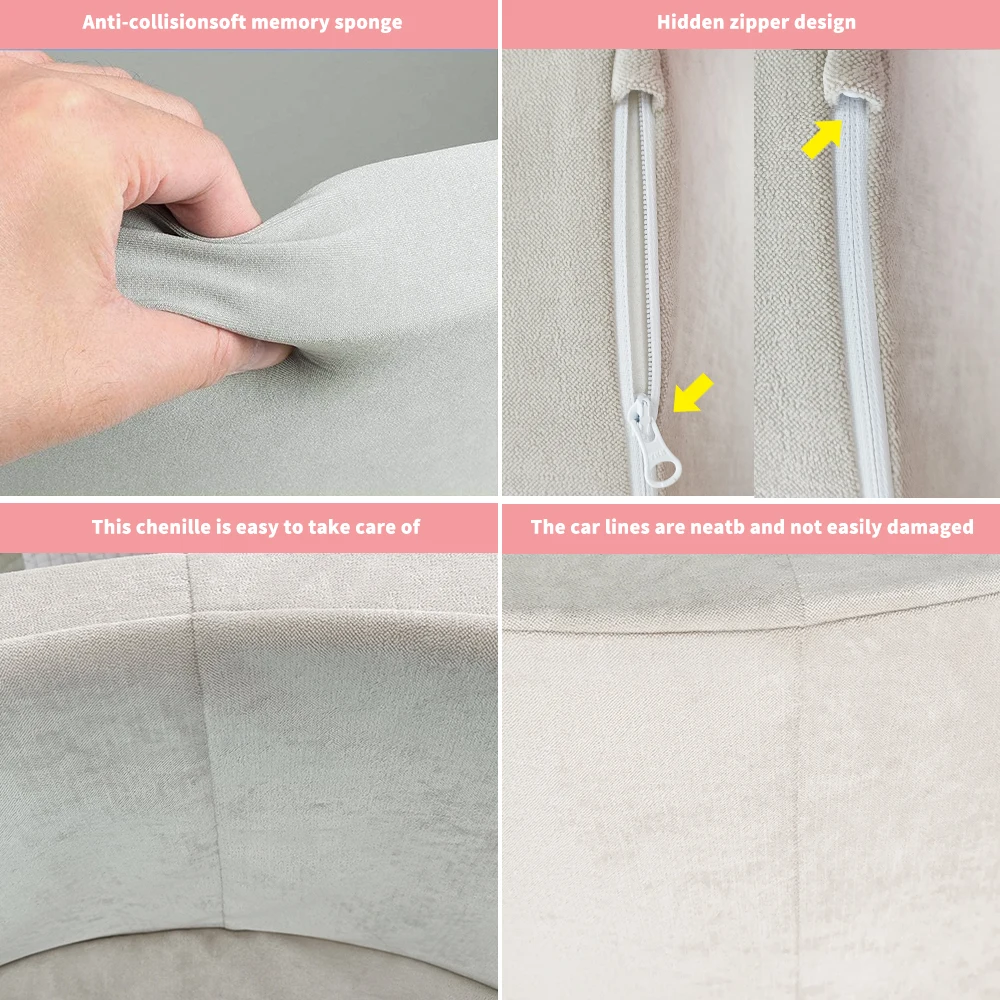 Anti-collisionsoft memory sponge

Hidden zipper design

This chenille is easy to take care of

The car lines are neatb and not easily damaged