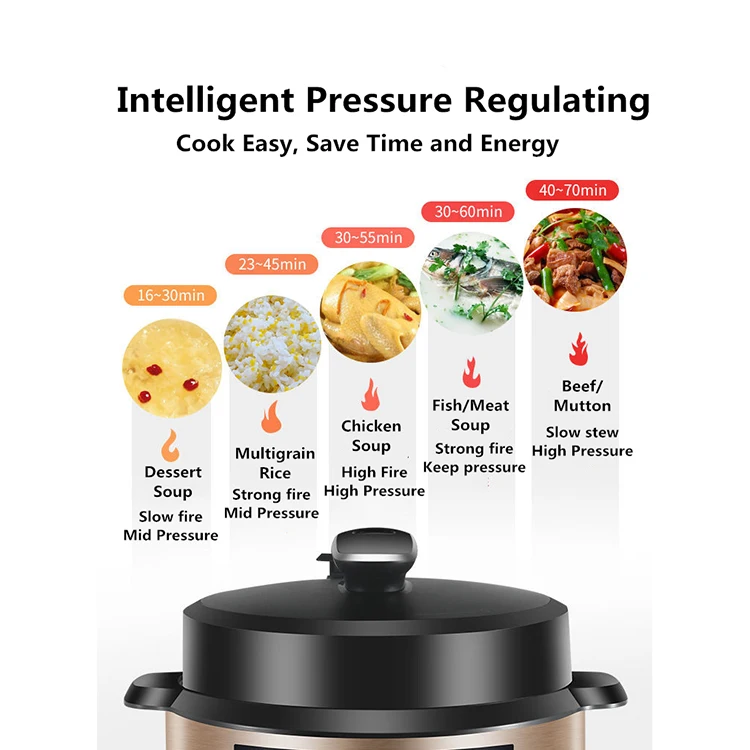 Intelligent Pressure Regulating
Cook Easy, Save Time and Energy

16~30min
Dessert Soup
Slow fire
Mid Pressure

23~45min
Multigrain Rice
Strong fire
Mid Pressure

30~55min
Chicken Soup
High Fire
High Pressure

30~60min
Fish/Meat Soup
Strong fire
Keep pressure

40~70min
Beef/ Mutton
Slow stew
High Pressure