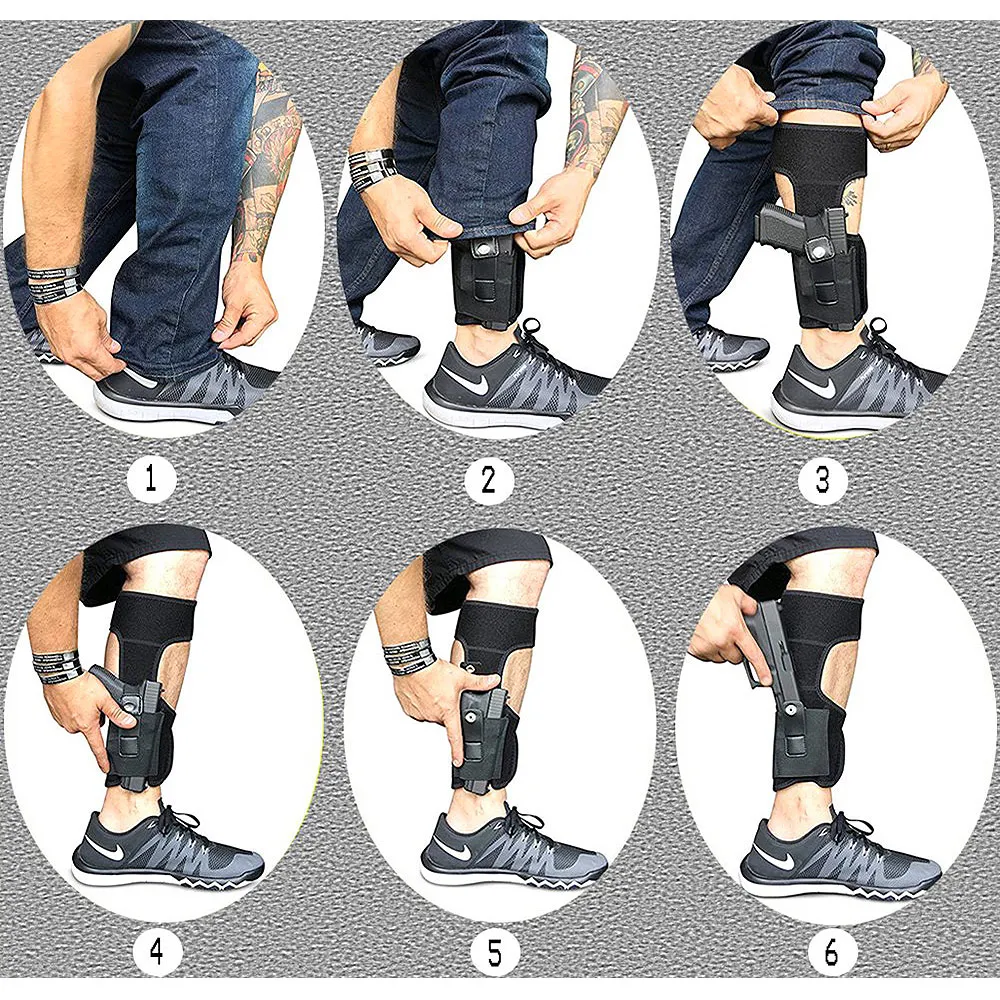 1
2
3
4
5
6