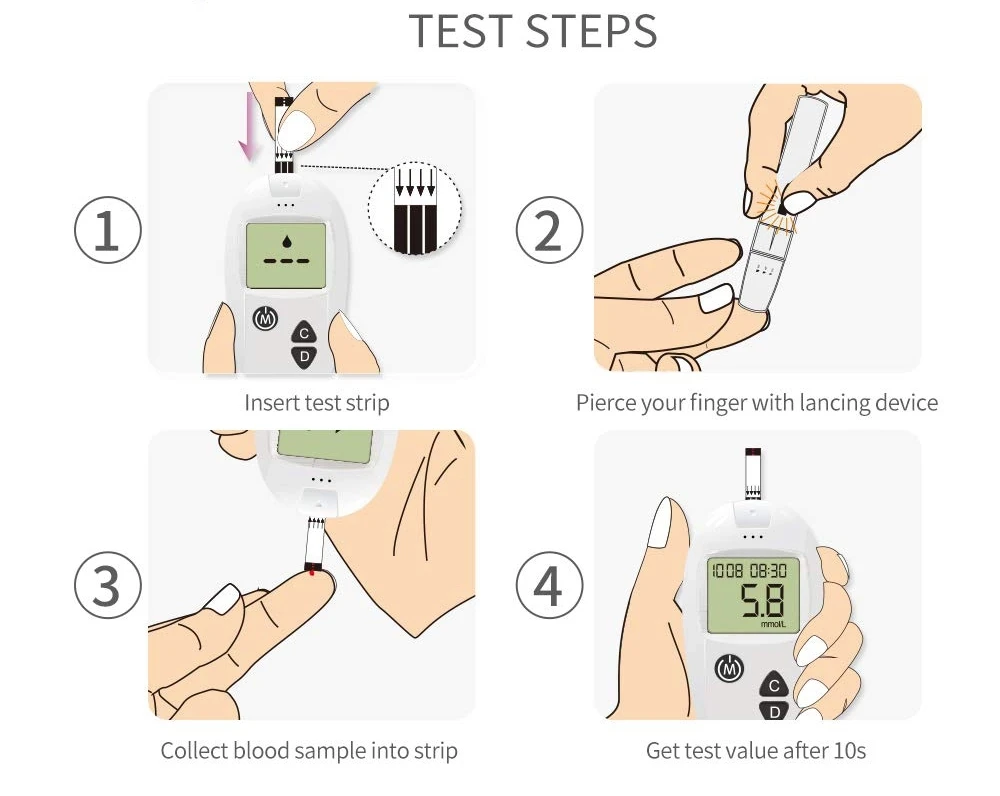 TEST STEPS

①

M
C
D

Insert test strip

②

Pierce your finger with lancing device

③

Collect blood sample into strip

④

10:08 08:30
5.8
mmol/L

M
C
D

Get test value after 10s