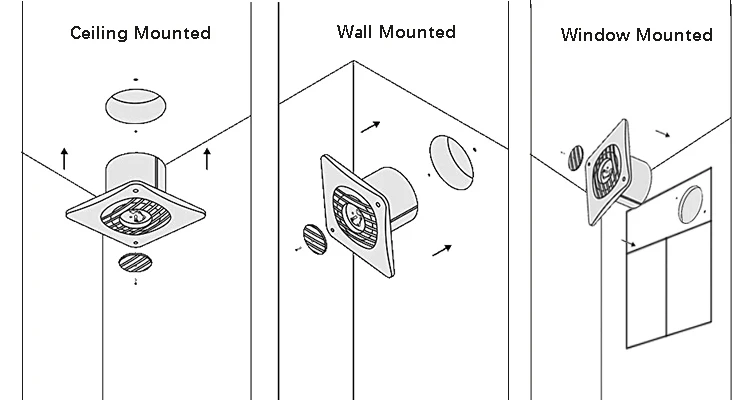 Ceiling Mounted

Wall Mounted

Window Mounted