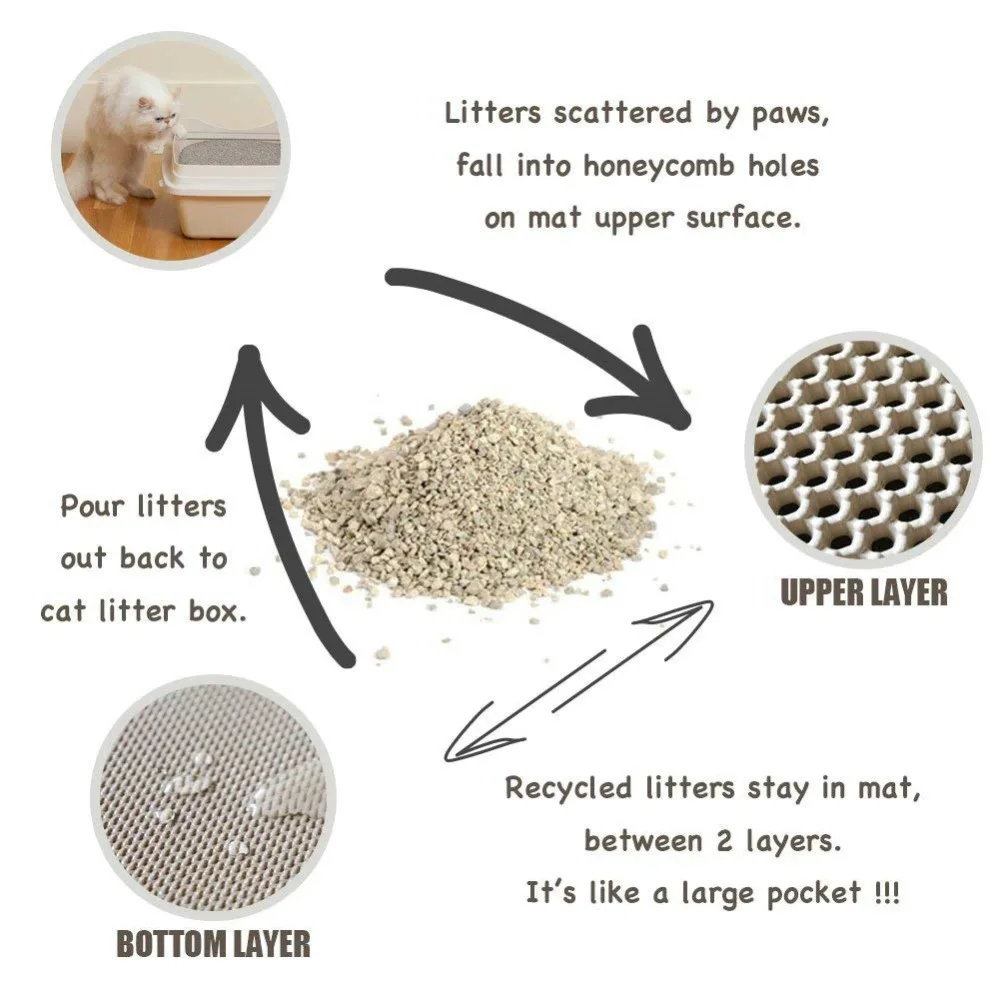 Litters scattered by paws, fall into honeycomb holes on mat upper surface.

Pour litters out back to cat litter box.

UPPER LAYER

Recycled litters stay in mat, between 2 layers. It's like a large pocket !!!

BOTTOM LAYER