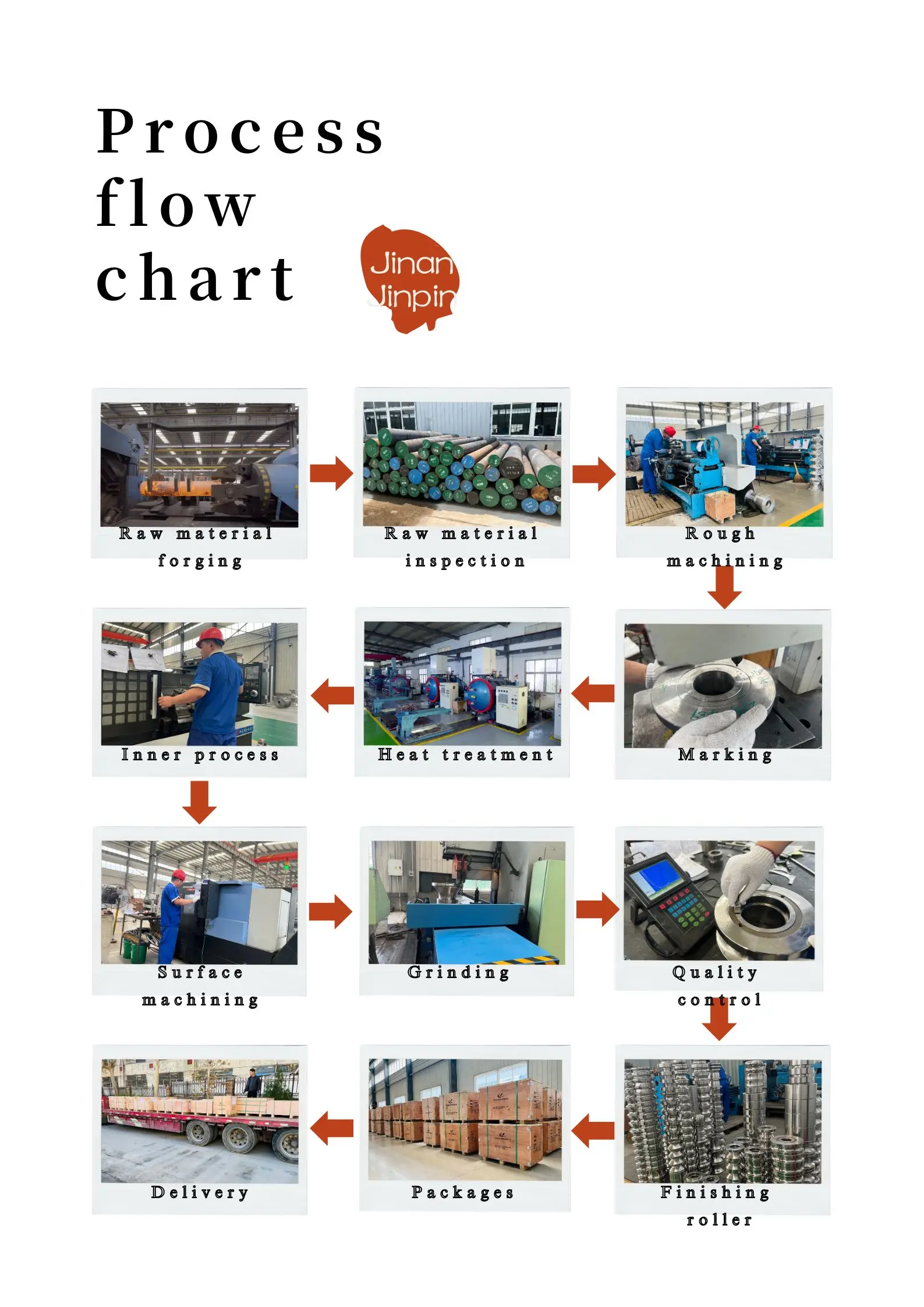 Process flow chart

Jinan Jinpin

Raw material forging

Raw material inspection

Rough machining

Marking

Heat treatment

Inner process

Surface machining

Grinding

Quality control

Finishing roller

Packages

Delivery