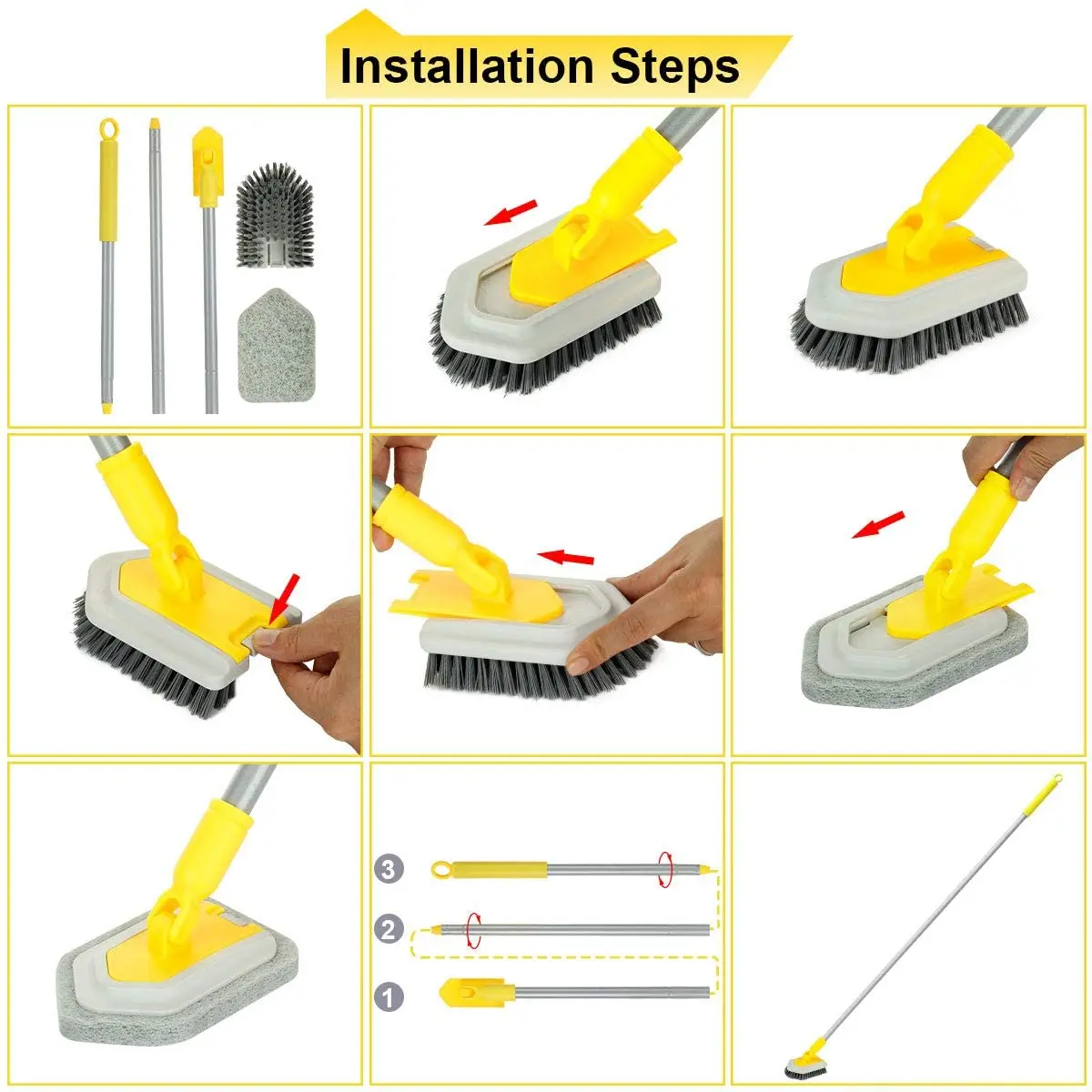 Installation Steps

3

2

1