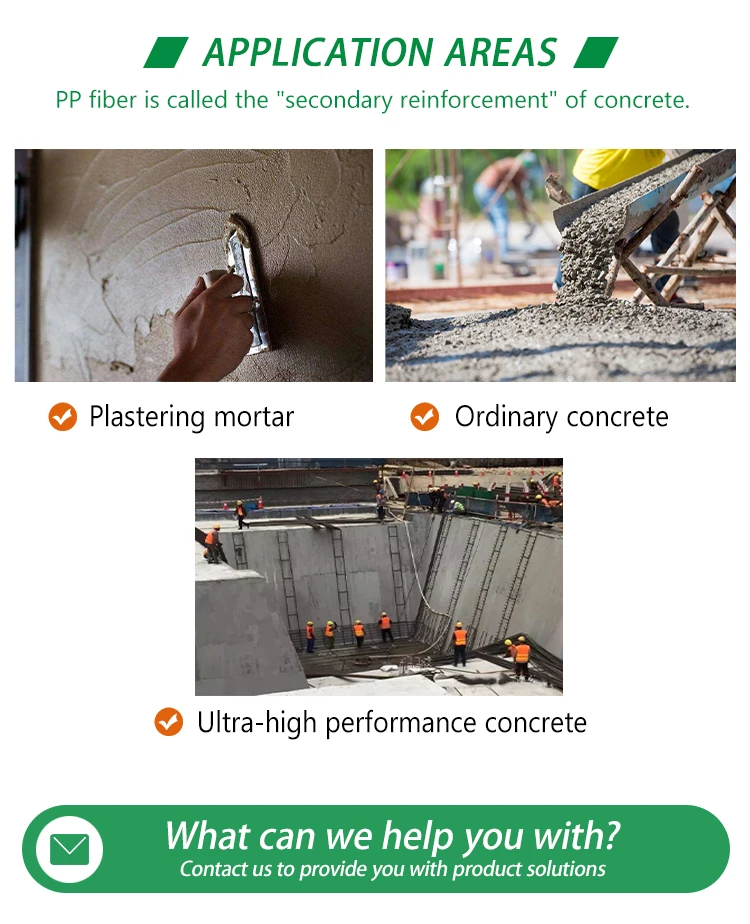 APPLICATION AREAS

PP fiber is called the "secondary reinforcement" of concrete.

Plastering mortar

Ordinary concrete

Ultra-high performance concrete

What can we help you with?

Contact us to provide you with product solutions