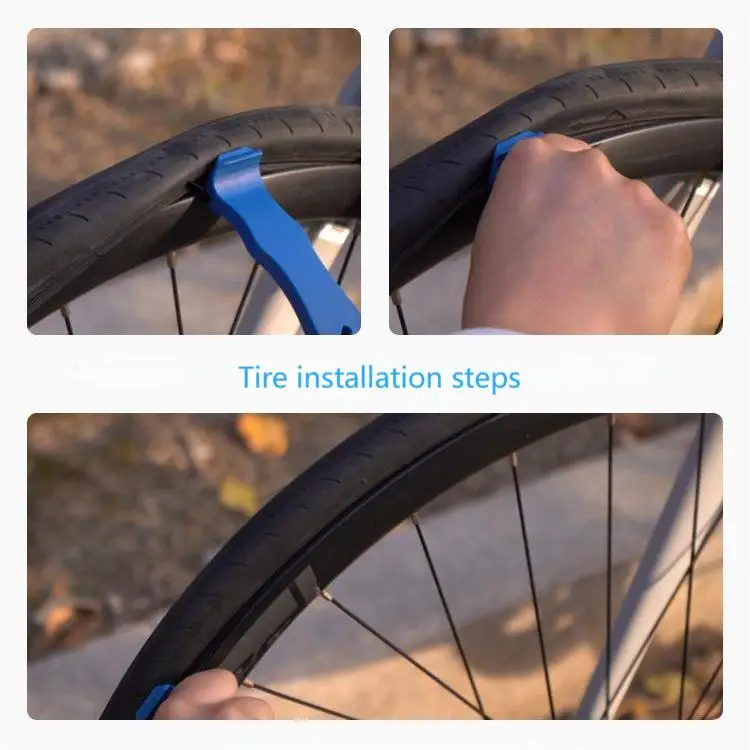 Tire installation steps