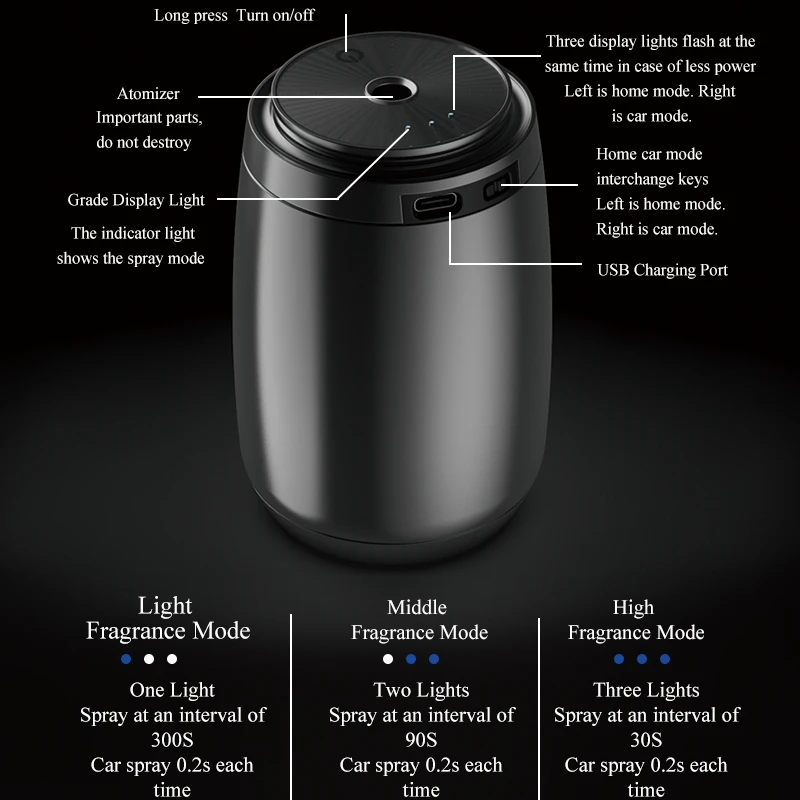 Long press Turn on/off

Three display lights flash at the same time in case of less power Left is home mode. Right is car mode.

Atomizer
Important parts, do not destroy

Home car mode interchange keys
Left is home mode. Right is car mode.

Grade Display Light

The indicator light shows the spray mode

USB Charging Port

Light Fragrance Mode

One Light
Spray at an interval of 300S
Car spray 0.2s each time

Middle Fragrance Mode

Two Lights
Spray at an interval of 90S
Car spray 0.2s each time

High Fragrance Mode

Three Lights
Spray at an interval of 30S
Car spray 0.2s each time