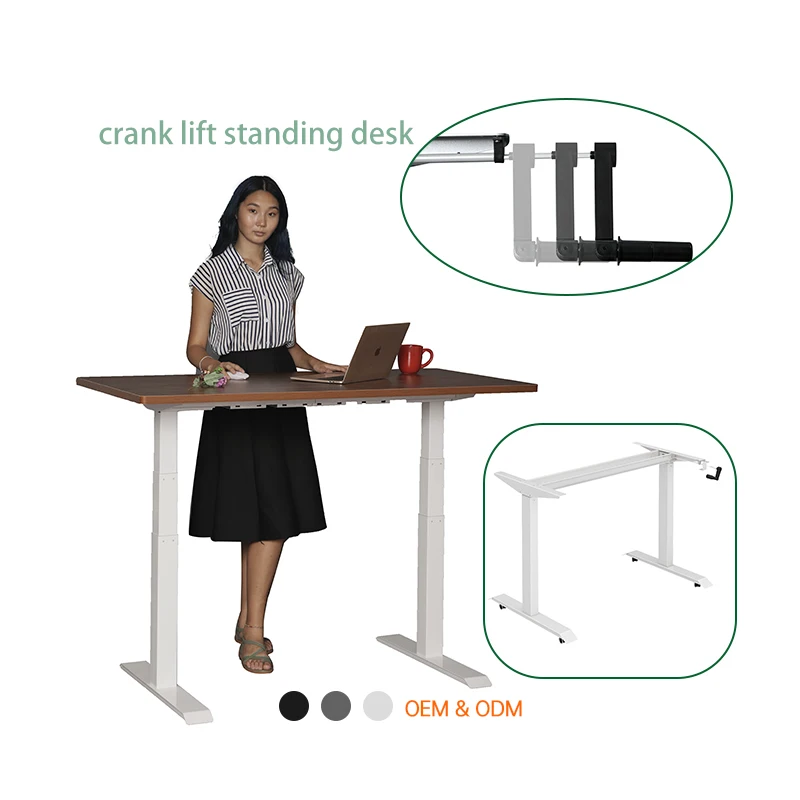 crank lift standing desk

OEM & ODM