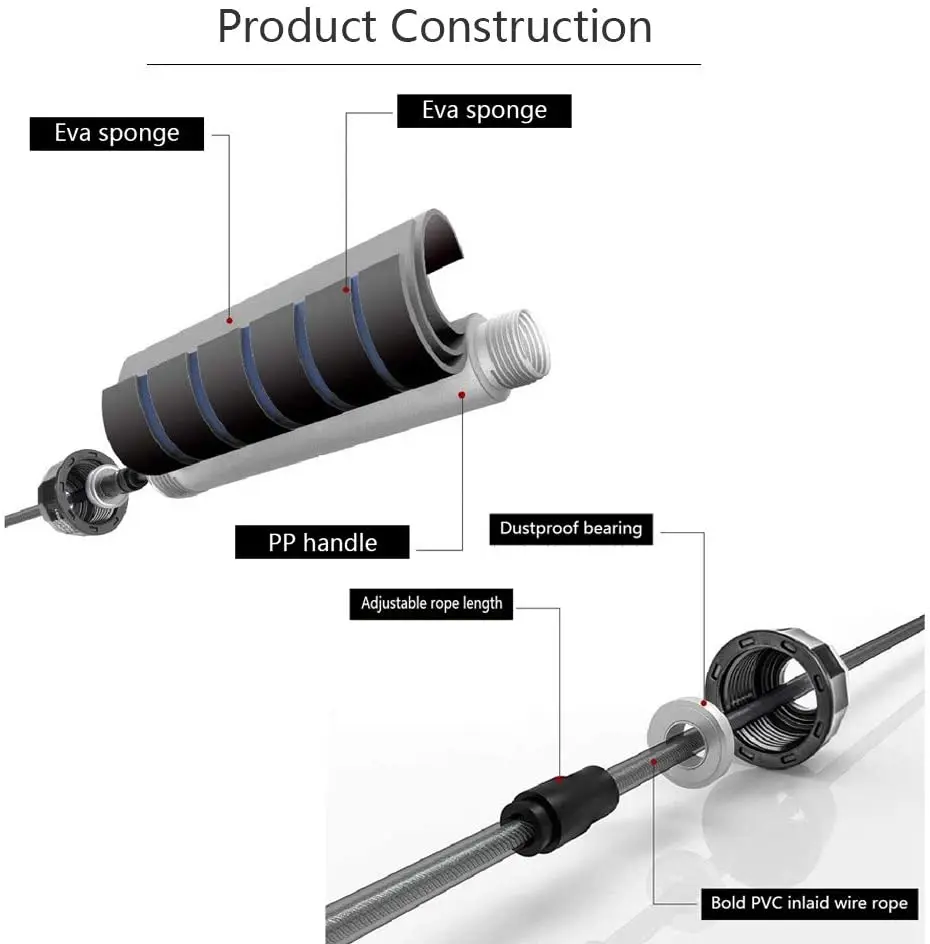 Product Construction

Eva sponge

Eva sponge

PP handle

Dustproof bearing

Adjustable rope length

Bold PVC inlaid wire rope