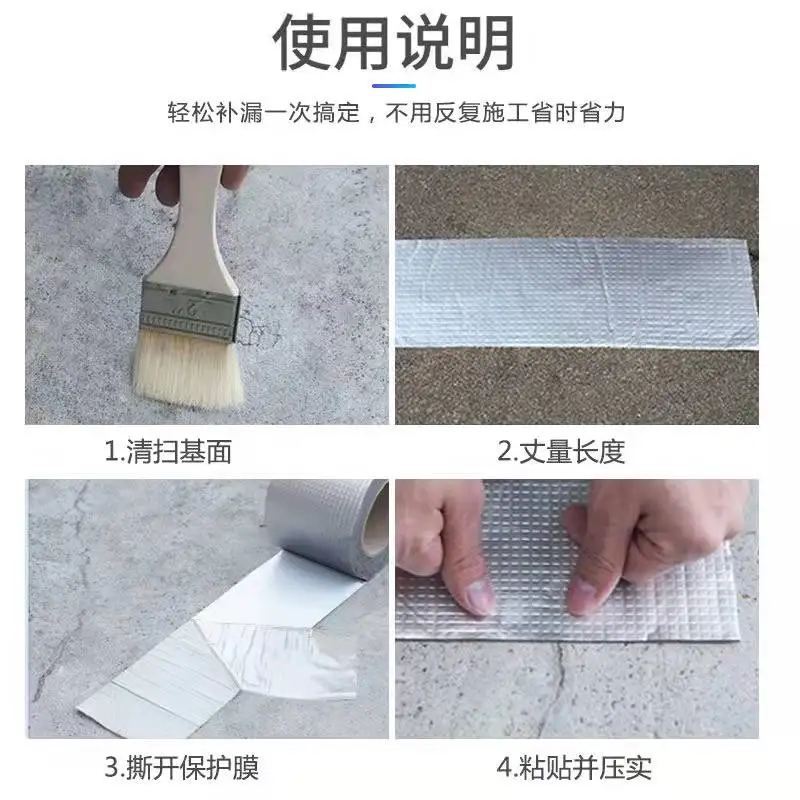 使用说明

轻松补漏一次搞定，不用反复施工省时省力

1.清扫基面

2.丈量长度

3.撕开保护膜

4.粘贴并压实