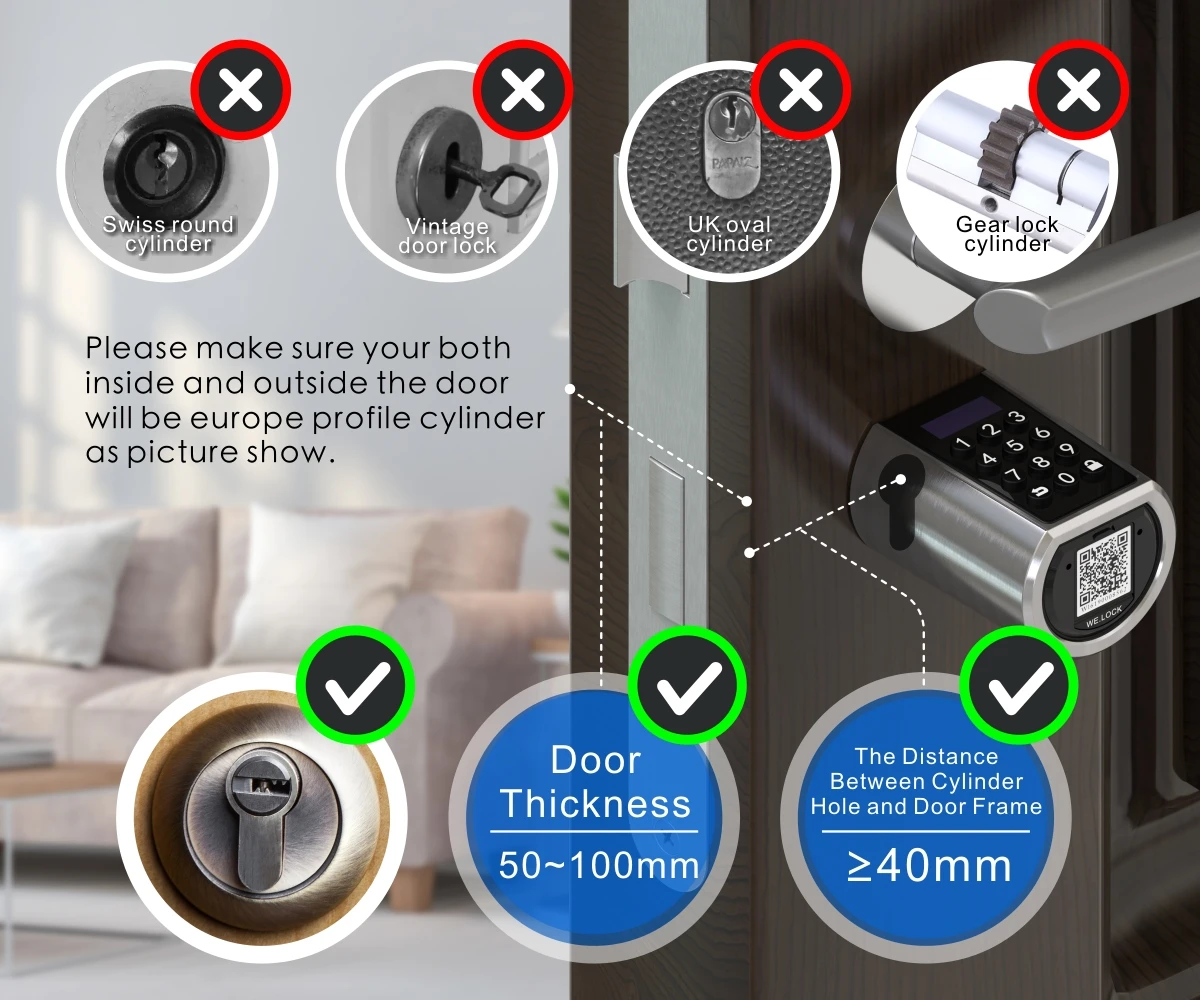 Swiss round cylinder

Vintage door lock

UK oval cylinder

Gear lock cylinder

Please make sure your both inside and outside the door will be europe profile cylinder as picture show.

1 2 3 4 5 6 7 8 9 0

WE.LOCK

Door Thickness

50~100mm

The Distance Between Cylinder Hole and Door Frame

≥40mm