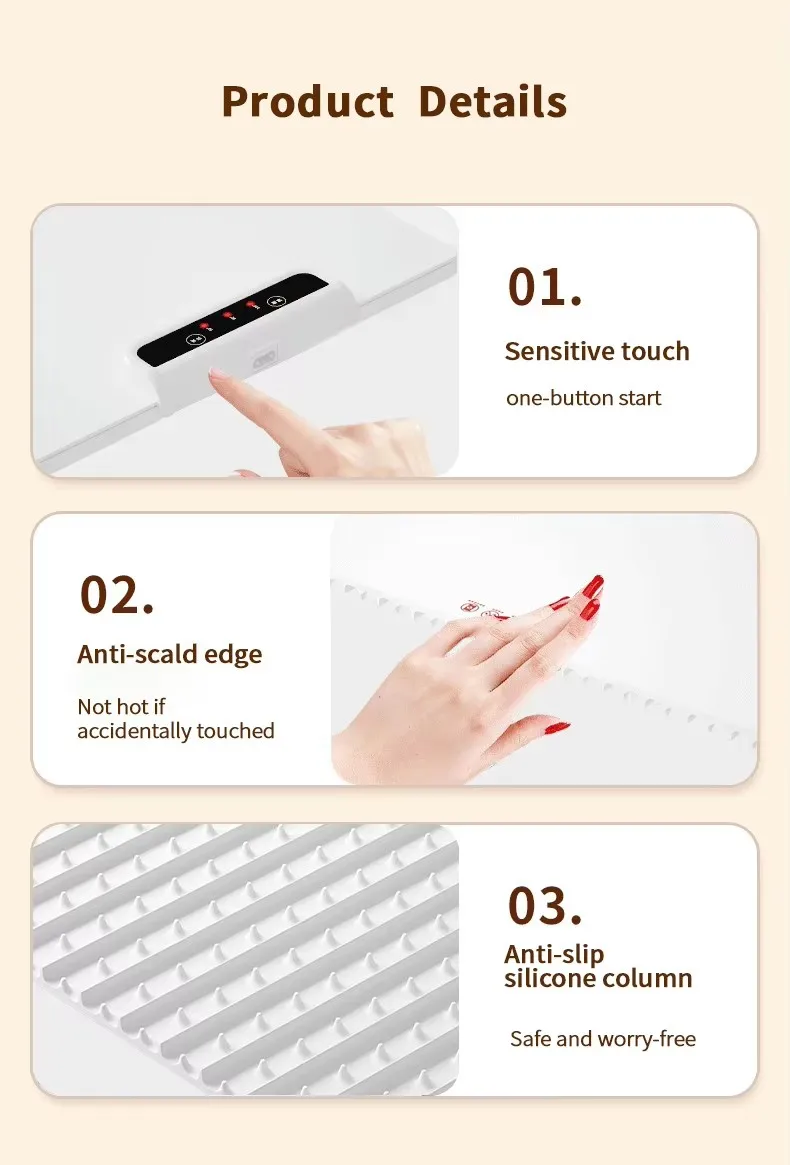 Product Details

01.

Sensitive touch

one-button start

02.

Anti-scald edge

Not hot if accidentally touched

03.

Anti-slip silicone column

Safe and worry-free