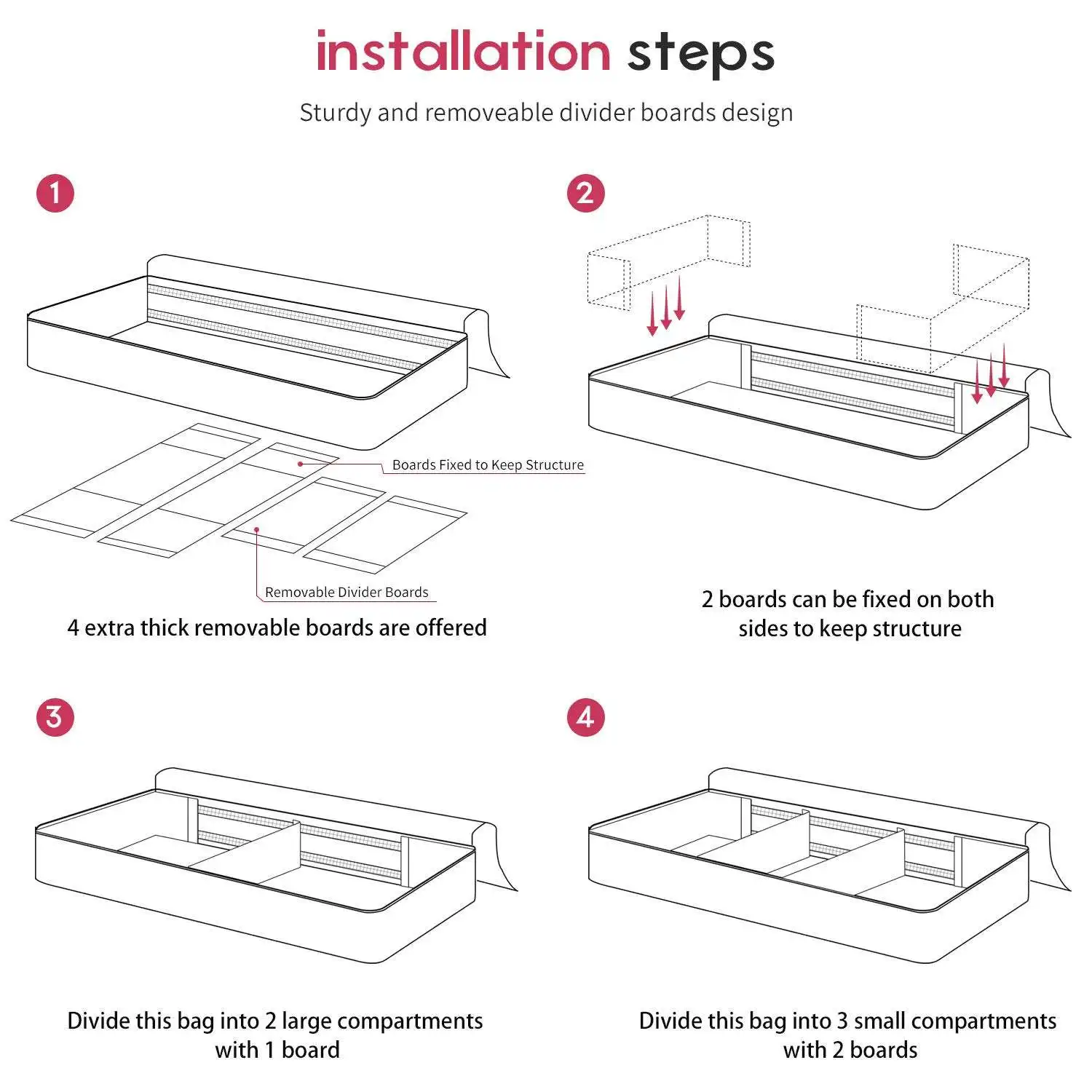 installation steps

Sturdy and removeable divider boards design

1

Boards Fixed to Keep Structure

Removable Divider Boards

4 extra thick removable boards are offered

2

2 boards can be fixed on both sides to keep structure

3

Divide this bag into 2 large compartments with 1 board

4

Divide this bag into 3 small compartments with 2 boards