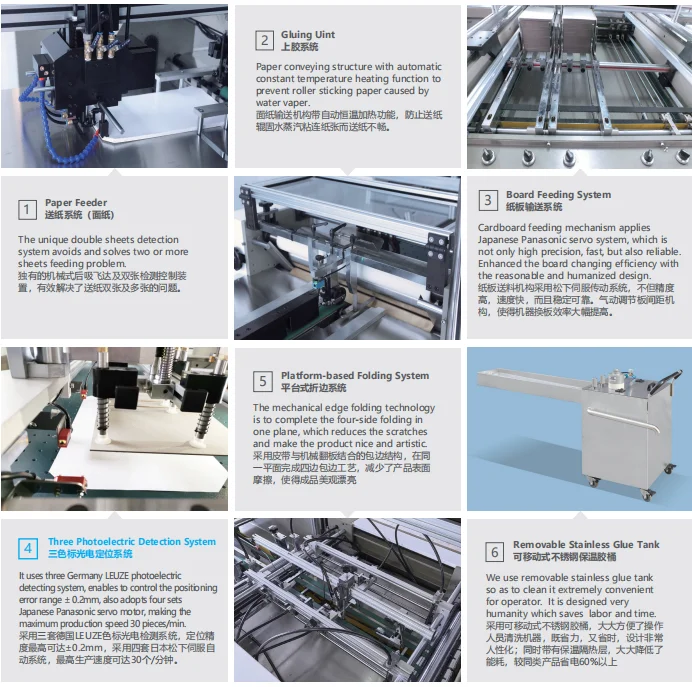 2 Gluing Uint
上胶系统

Paper conveying structure with automatic constant temperature heating function to prevent roller sticking paper caused by water vaper.
面纸输送机构带自动恒温加热功能，防止送纸辊因水蒸汽粘连纸张而送纸不畅。

1 Paper Feeder
送纸系统（面纸）

The unique double sheets detection system avoids and solves two or more sheets feeding problem.
独有的机械式后吸飞达及双张检测控制装置，有效解决了送纸双张及多张的问题。

3 Board Feeding System
纸板输送系统

Cardboard feeding mechanism applies Japanese Panasonic servo system, which is not only high precision, fast, but also reliable. Enhanced the board changing efficiency with the reasonable and humanized design.
纸板送料机构采用松下伺服传动系统，不但精度高，速度快，而且稳定可靠。气动调节板间距机构，使得机器换板效率大幅提高。

5 Platform-based Folding System
平台式折边系统

The mechanical edge folding technology is to complete the four-side folding in one plane, which reduces the scratches and make the product nice and artistic.
采用皮带与机械翻板结合的包边结构，在同一平面完成四边包边工艺，减少了产品表面摩擦，使得成品美观漂亮

4 Three Photoelectric Detection System
三色标光电定位系统

It uses three Germany LEUZE photoelectric detecting system, enables to control the positioning error range ± 0.2mm, also adopts four sets Japanese Panasonic servo motor, making the maximum production speed 30 pieces/min.
采用三套德国LEUZE色标光电检测系统，定位精度最高可达±0.2mm，采用四套日本松下伺服自动系统，最高生产速度可达30个/分钟。

6 Removable Stainless Glue Tank
可移动式不锈钢保温胶桶

We use removable stainless glue tank so as to clean it extremely convenient for operator. It is designed very humanity which saves labor and time.
采用可移动式不锈钢胶桶，大大方便了操作人员清洗机器，既省力，又省时，设计非常人性化；同时带有保温隔热层，大大降低了能耗，较同类产品省电60%以上