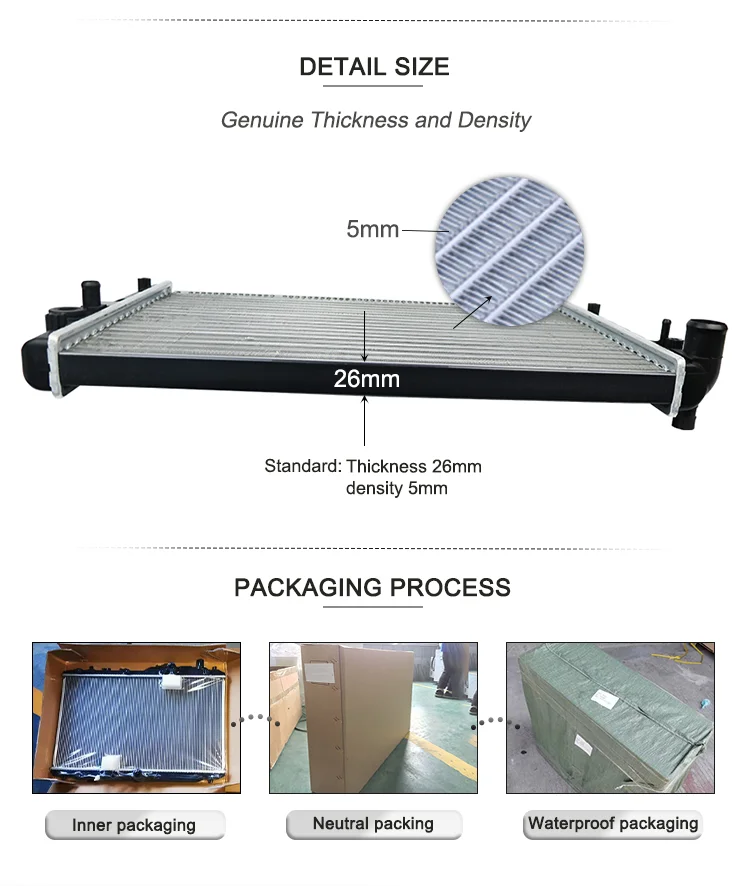 DETAIL SIZE

Genuine Thickness and Density

5mm

26mm

Standard: Thickness 26mm
density 5mm

PACKAGING PROCESS

Inner packaging

Neutral packing

Waterproof packaging