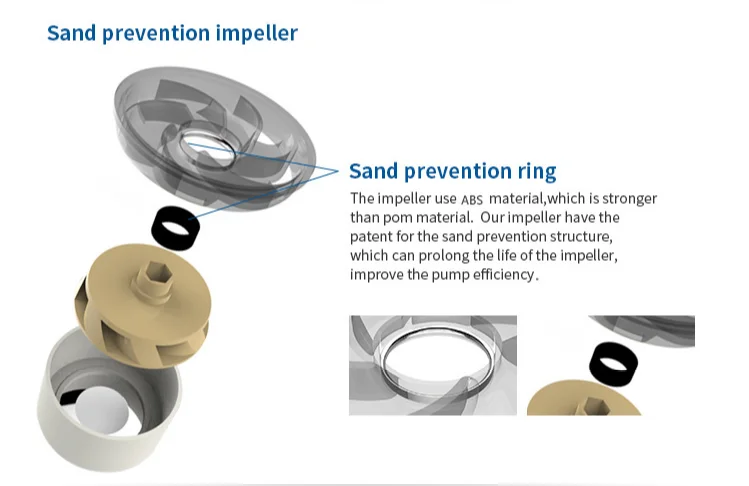 Sand prevention impeller

Sand prevention ring

The impeller use ABS material,which is stronger than pom material. Our impeller have the patent for the sand prevention structure, which can prolong the life of the impeller, improve the pump efficiency.