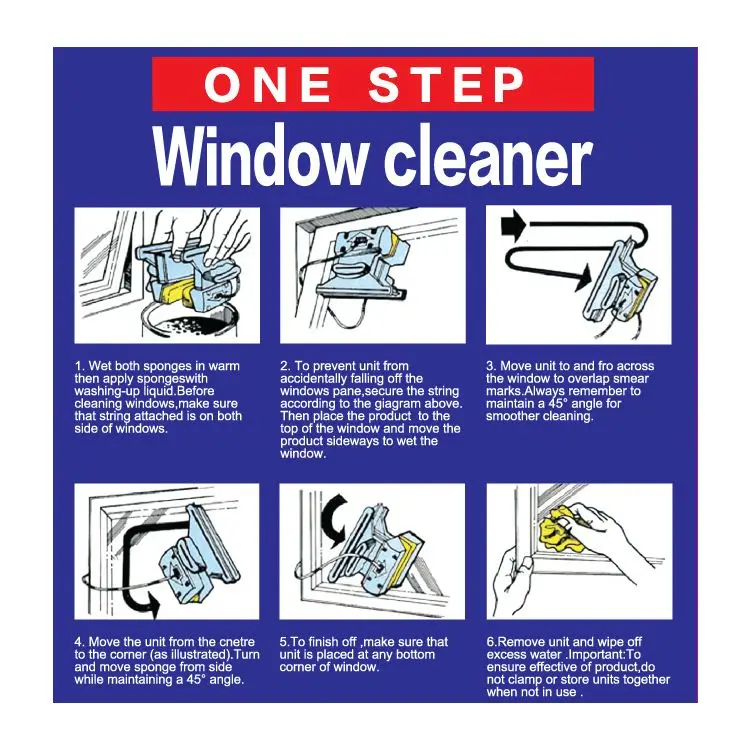 ONE STEP
Window cleaner

1. Wet both sponges in warm then apply spongeswith washing-up liquid.Before cleaning windows,make sure that string attached is on both side of windows.

2. To prevent unit from accidentally falling off the windows pane,secure the string according to the giagram above. Then place the product to the top of the window and move the product sideways to wet the window.

3. Move unit to and fro across the window to overlap smear marks.Always remember to maintain a 45° angle for smoother cleaning.

4. Move the unit from the cnetre to the corner (as illustrated).Turn and move sponge from side while maintaining a 45° angle.

5.To finish off ,make sure that unit is placed at any bottom corner of window.

6.Remove unit and wipe off excess water .Important:To ensure effective of product,do not clamp or store units together when not in use .