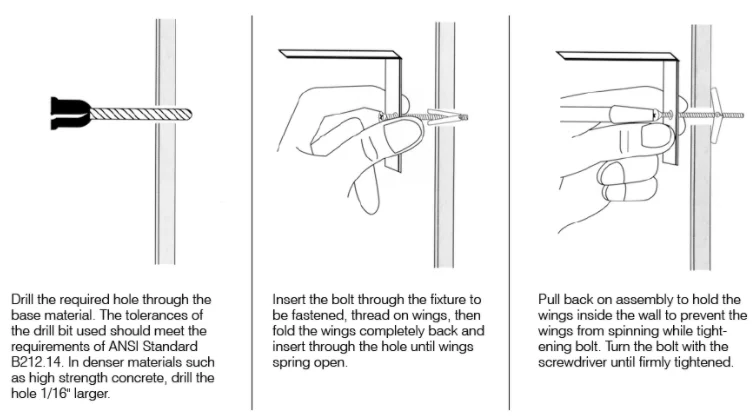 Drill the required hole through the base material. The tolerances of the drill bit used should meet the requirements of ANSI Standard B212.14. In denser materials such as high strength concrete, drill the hole 1/16" larger.

Insert the bolt through the fixture to be fastened, thread on wings, then fold the wings completely back and insert through the hole until wings spring open.

Pull back on assembly to hold the wings inside the wall to prevent the wings from spinning while tightening bolt. Turn the bolt with the screwdriver until firmly tightened.