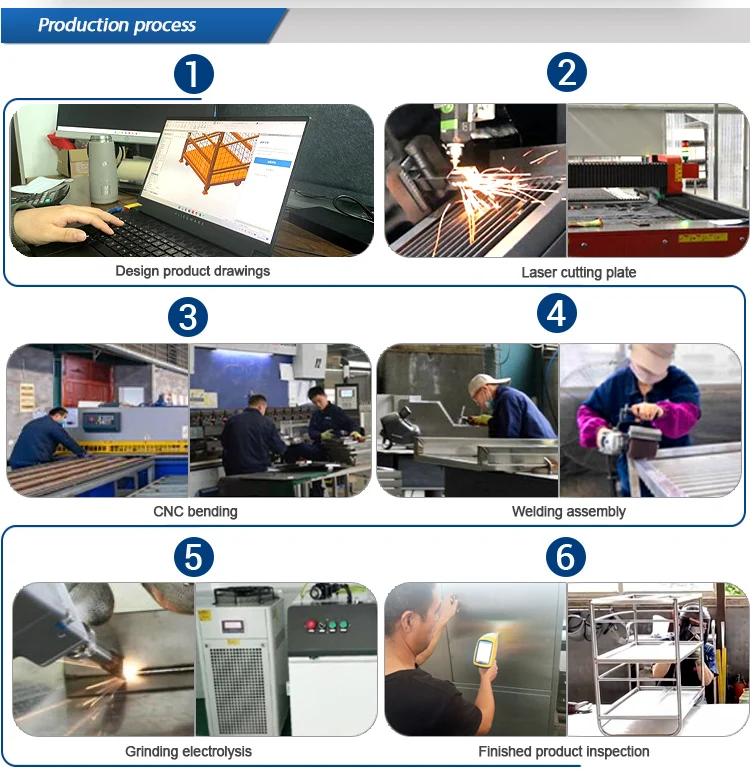 Production process

1

Design product drawings

2

Laser cutting plate

3

CNC bending

4

Welding assembly

5

Grinding electrolysis

6

Finished product inspection