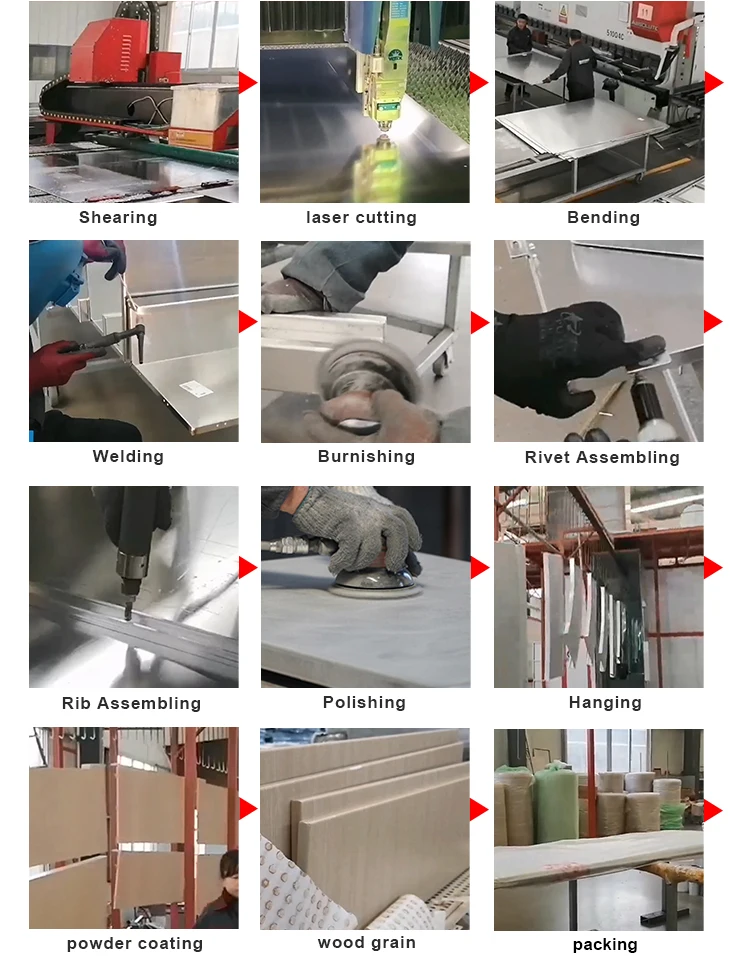 Shearing

laser cutting

Bending

Welding

Burnishing

Rivet Assembling

Rib Assembling

Polishing

Hanging

powder coating

wood grain

packing